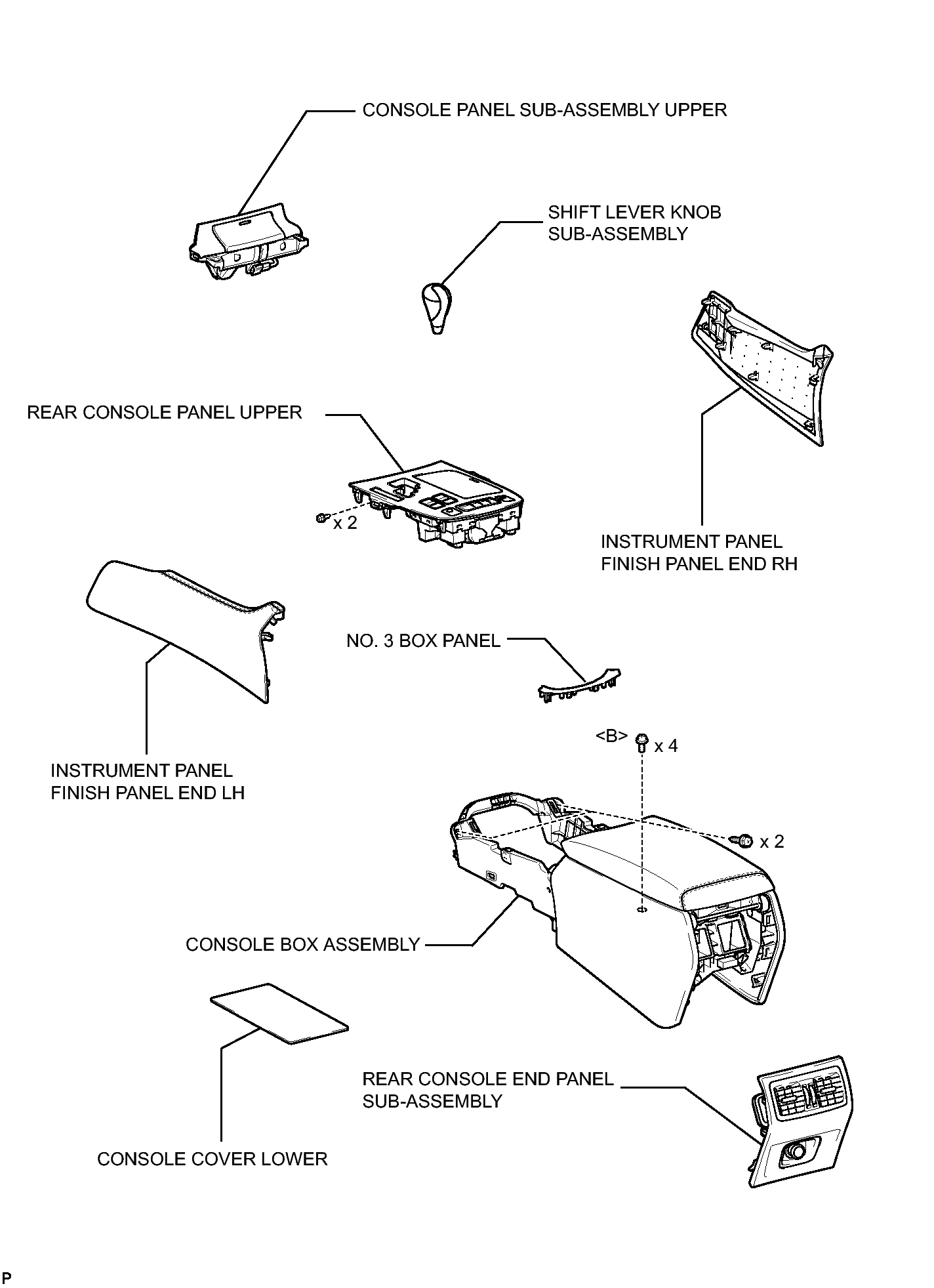 CONSOLE PANEL SUB-ASSEMBLY UPPER

SHIFT LEVER KNOB SUB-ASSEMBLY

REAR CONSOLE PANEL UPPER

x 2

INSTRUMENT PANEL FINISH PANEL END RH

NO. 3 BOX PANEL

INSTRUMENT PANEL FINISH PANEL END LH

<B>

x 4

x 2

CONSOLE BOX ASSEMBLY

REAR CONSOLE END PANEL SUB-ASSEMBLY

CONSOLE COVER LOWER

P