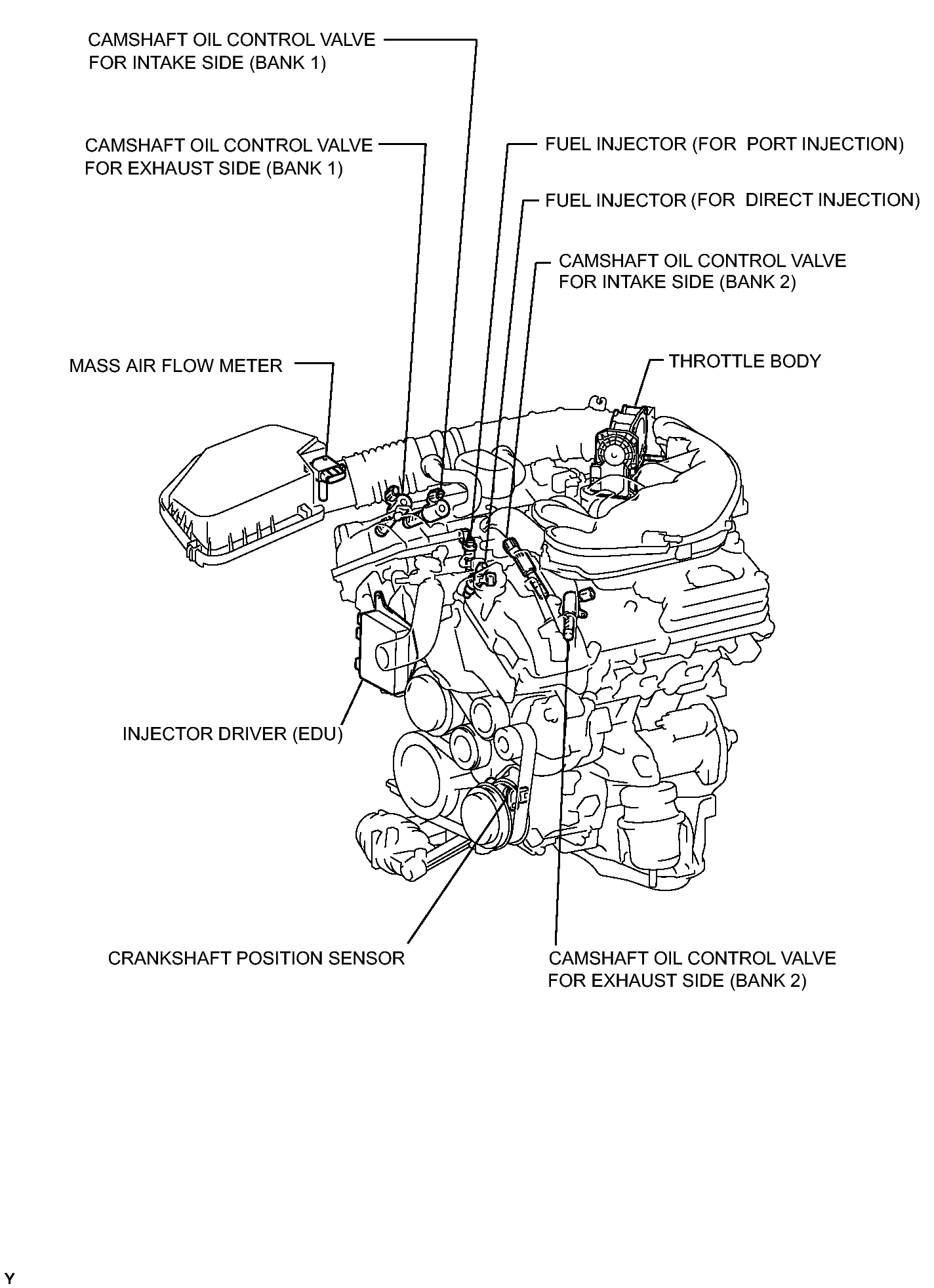 CAMSHAFT OIL CONTROL VALVE FOR INTAKE SIDE (BANK 1)

CAMSHAFT OIL CONTROL VALVE FOR EXHAUST SIDE (BANK 1)

FUEL INJECTOR (FOR PORT INJECTION)

FUEL INJECTOR (FOR DIRECT INJECTION)

CAMSHAFT OIL CONTROL VALVE FOR INTAKE SIDE (BANK 2)

MASS AIR FLOW METER

THROTTLE BODY

INJECTOR DRIVER (EDU)

CRANKSHAFT POSITION SENSOR

CAMSHAFT OIL CONTROL VALVE FOR EXHAUST SIDE (BANK 2)

Y