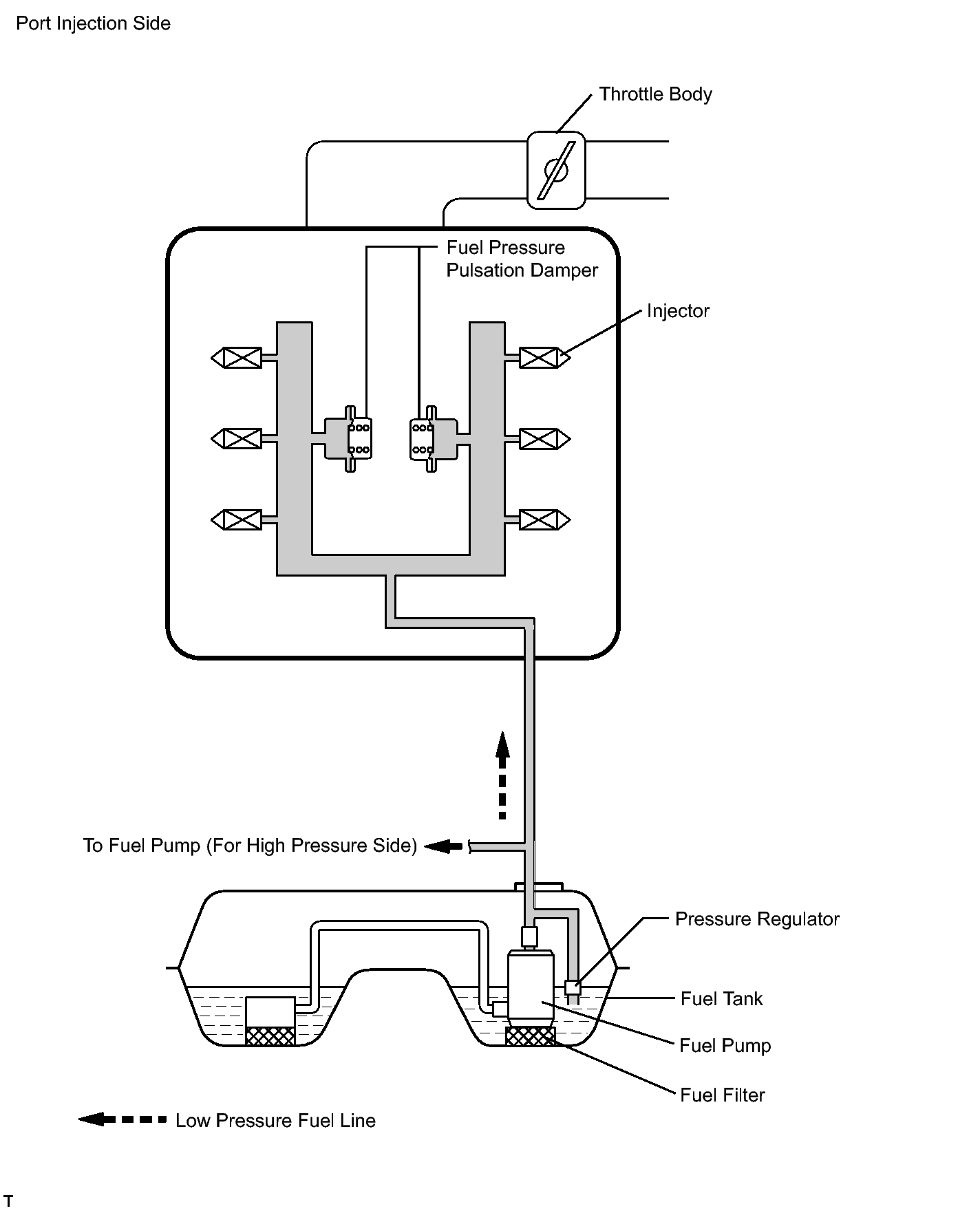 Port Injection Side

Throttle Body

Fuel Pressure Pulsation Damper

Injector

To Fuel Pump (For High Pressure Side)

Pressure Regulator

Fuel Tank

Fuel Pump

Fuel Filter

Low Pressure Fuel Line

T