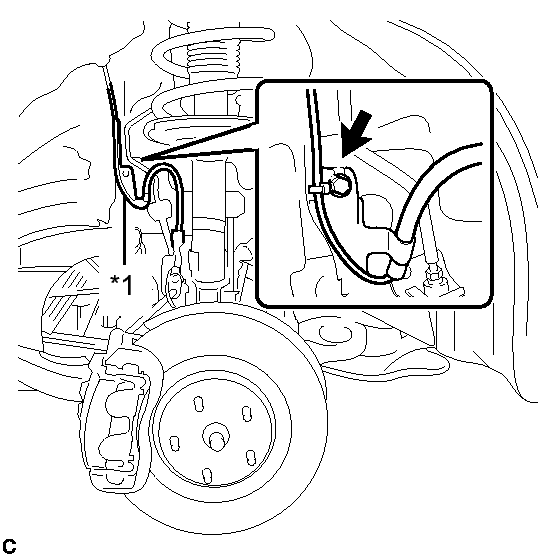 *1

C