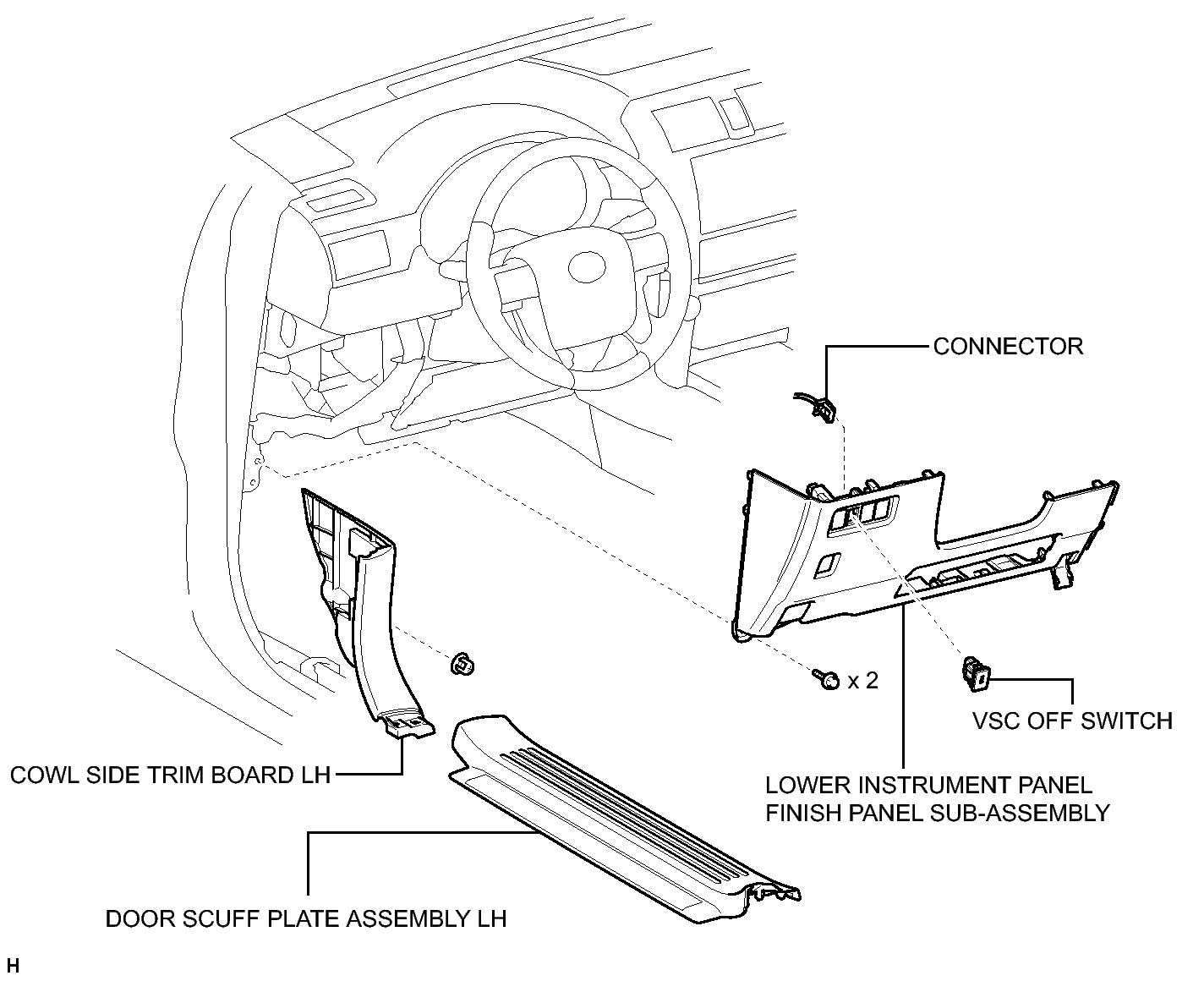 CONNECTOR

x 2

VSC OFF SWITCH

COWL SIDE TRIM BOARD LH

LOWER INSTRUMENT PANEL FINISH PANEL SUB-ASSEMBLY

DOOR SCUFF PLATE ASSEMBLY LH

H