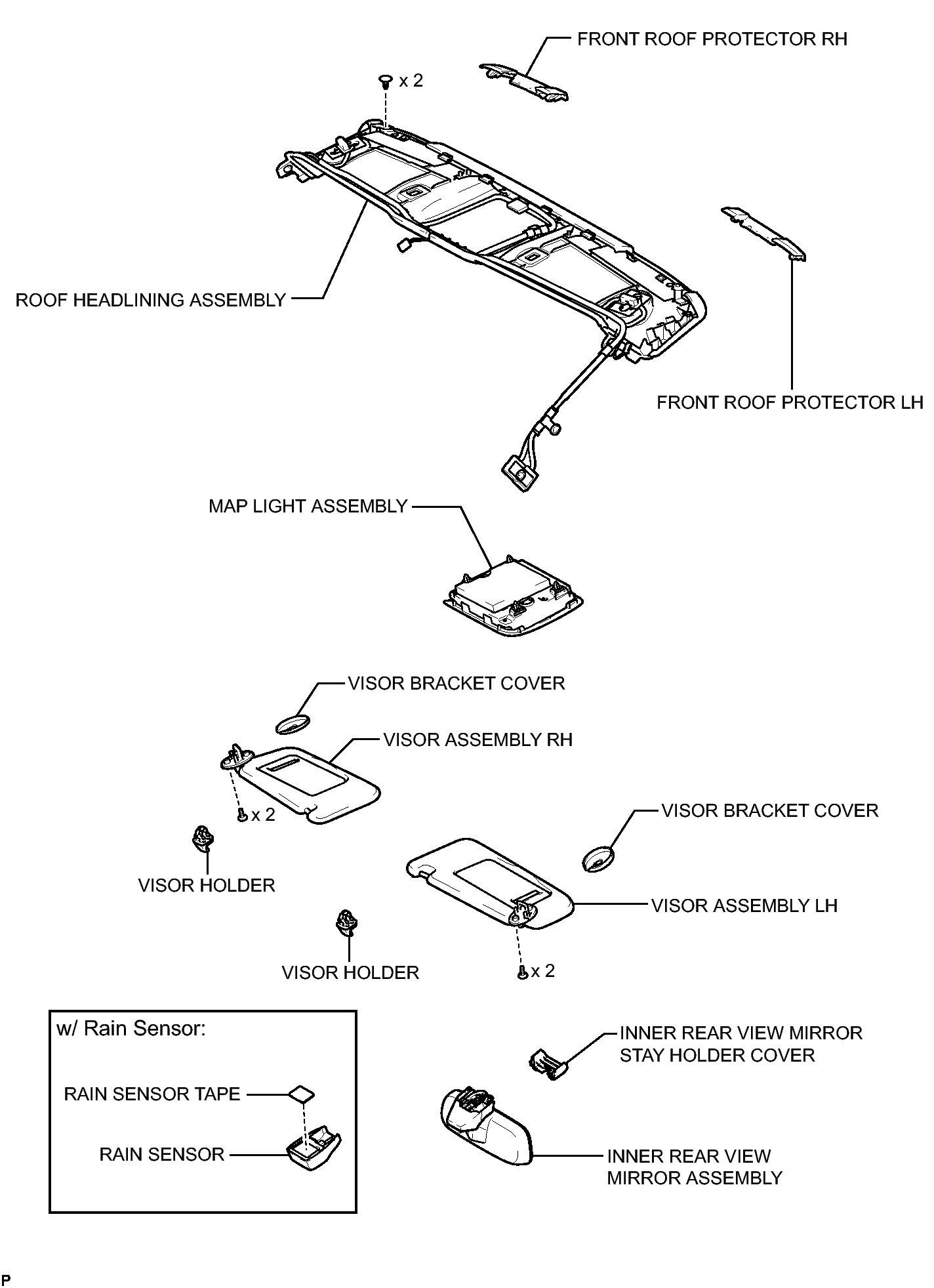 FRONT ROOF PROTECTOR RH

x 2

ROOF HEADLINING ASSEMBLY

FRONT ROOF PROTECTOR LH

MAP LIGHT ASSEMBLY

VISOR BRACKET COVER

VISOR ASSEMBLY RH

x 2

VISOR BRACKET COVER

VISOR HOLDER

VISOR ASSEMBLY LH

VISOR HOLDER

x 2

w/ Rain Sensor:

RAIN SENSOR TAPE

RAIN SENSOR

INNER REAR VIEW MIRROR STAY HOLDER COVER

INNER REAR VIEW MIRROR ASSEMBLY

P