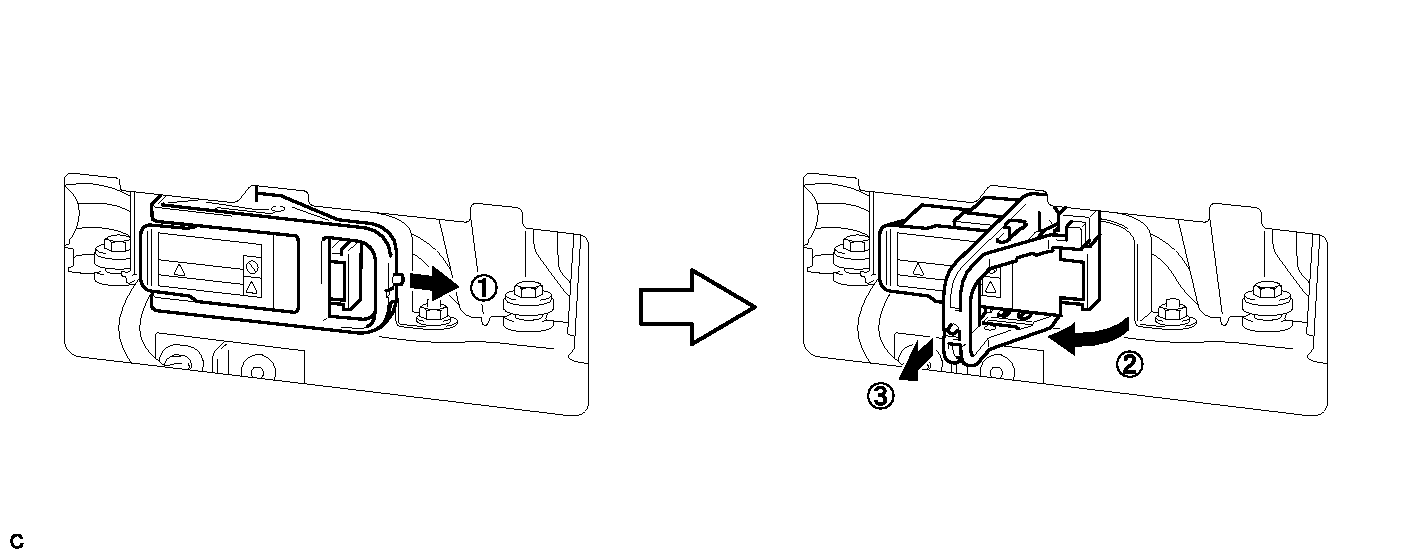 ①

②

③

C