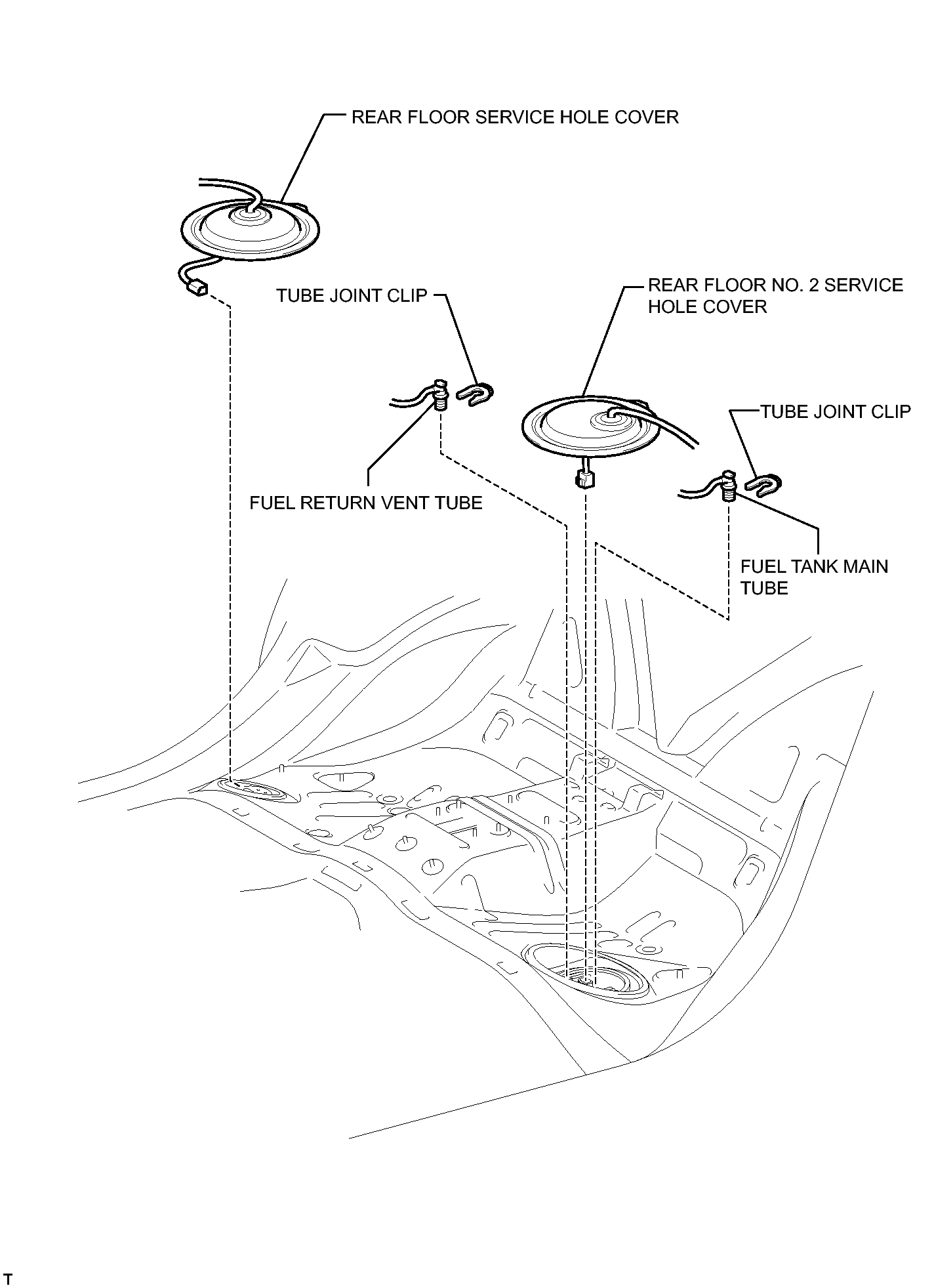 REAR FLOOR SERVICE HOLE COVER

TUBE JOINT CLIP

REAR FLOOR NO. 2 SERVICE HOLE COVER

TUBE JOINT CLIP

FUEL RETURN VENT TUBE

FUEL TANK MAIN TUBE

T