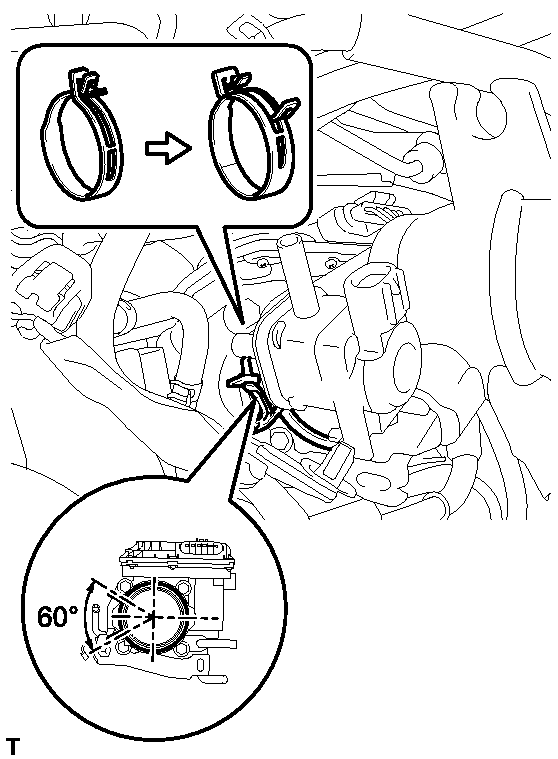 60°

T