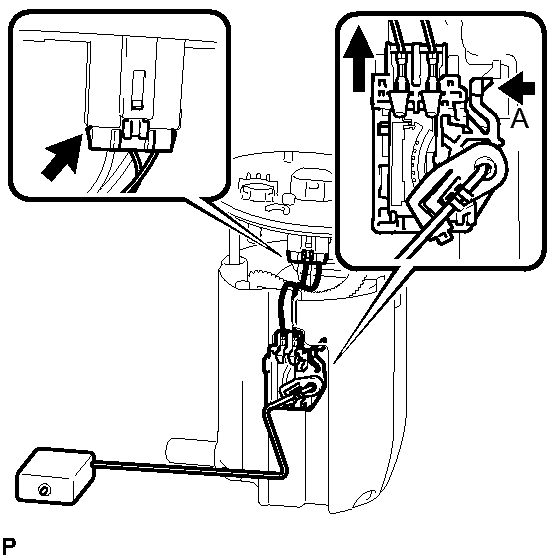 A

P