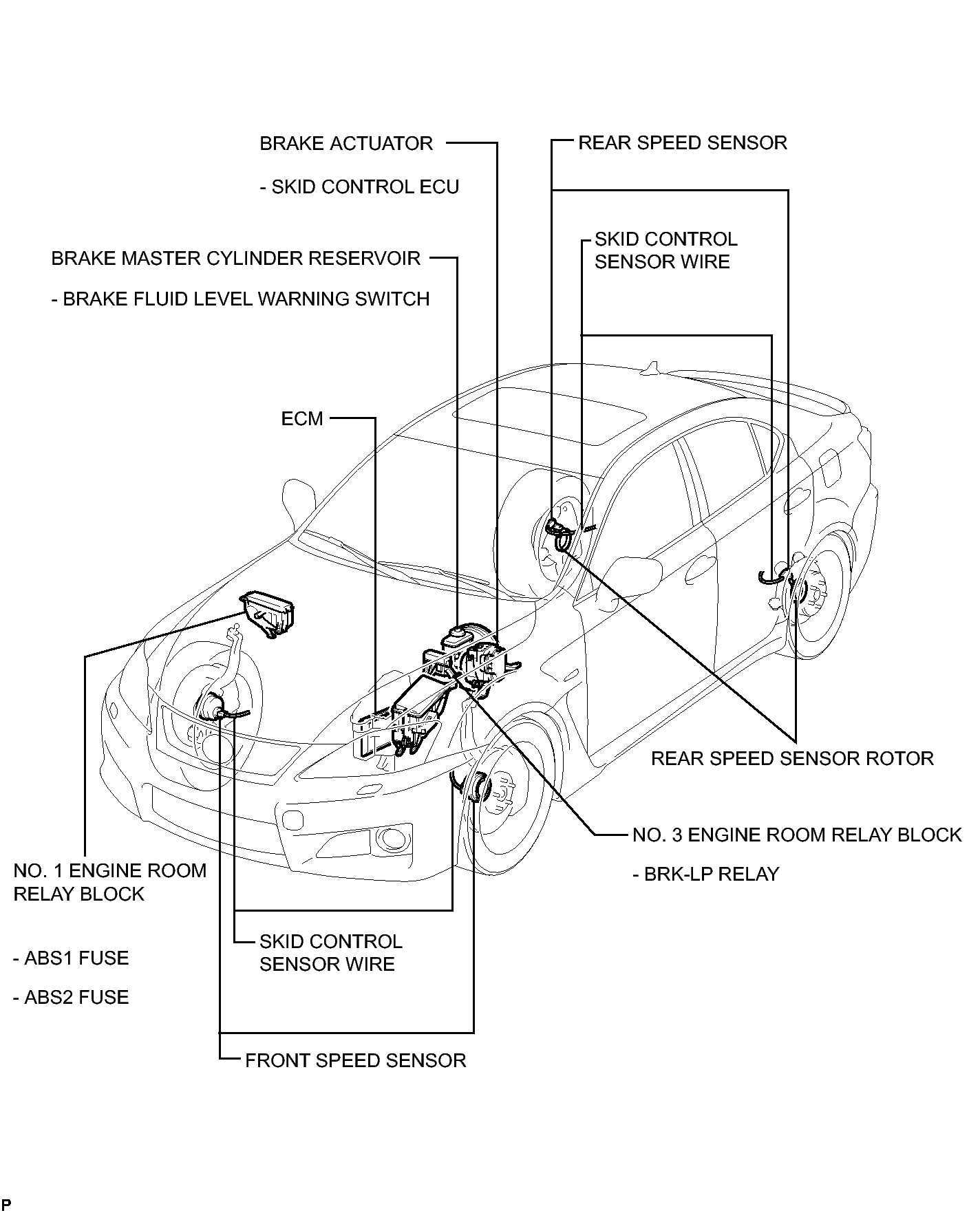 BRAKE ACTUATOR

- SKID CONTROL ECU

REAR SPEED SENSOR

SKID CONTROL SENSOR WIRE

BRAKE MASTER CYLINDER RESERVOIR

- BRAKE FLUID LEVEL WARNING SWITCH

ECM

REAR SPEED SENSOR ROTOR

NO. 3 ENGINE ROOM RELAY BLOCK

- BRK-LP RELAY

NO. 1 ENGINE ROOM RELAY BLOCK

- ABS1 FUSE

- ABS2 FUSE

SKID CONTROL SENSOR WIRE

FRONT SPEED SENSOR

P