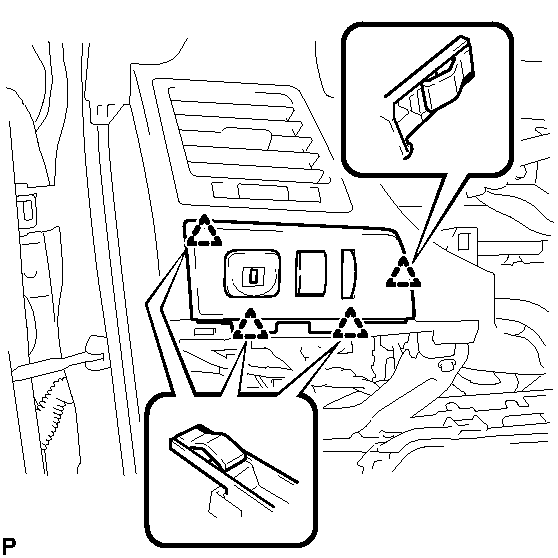 P