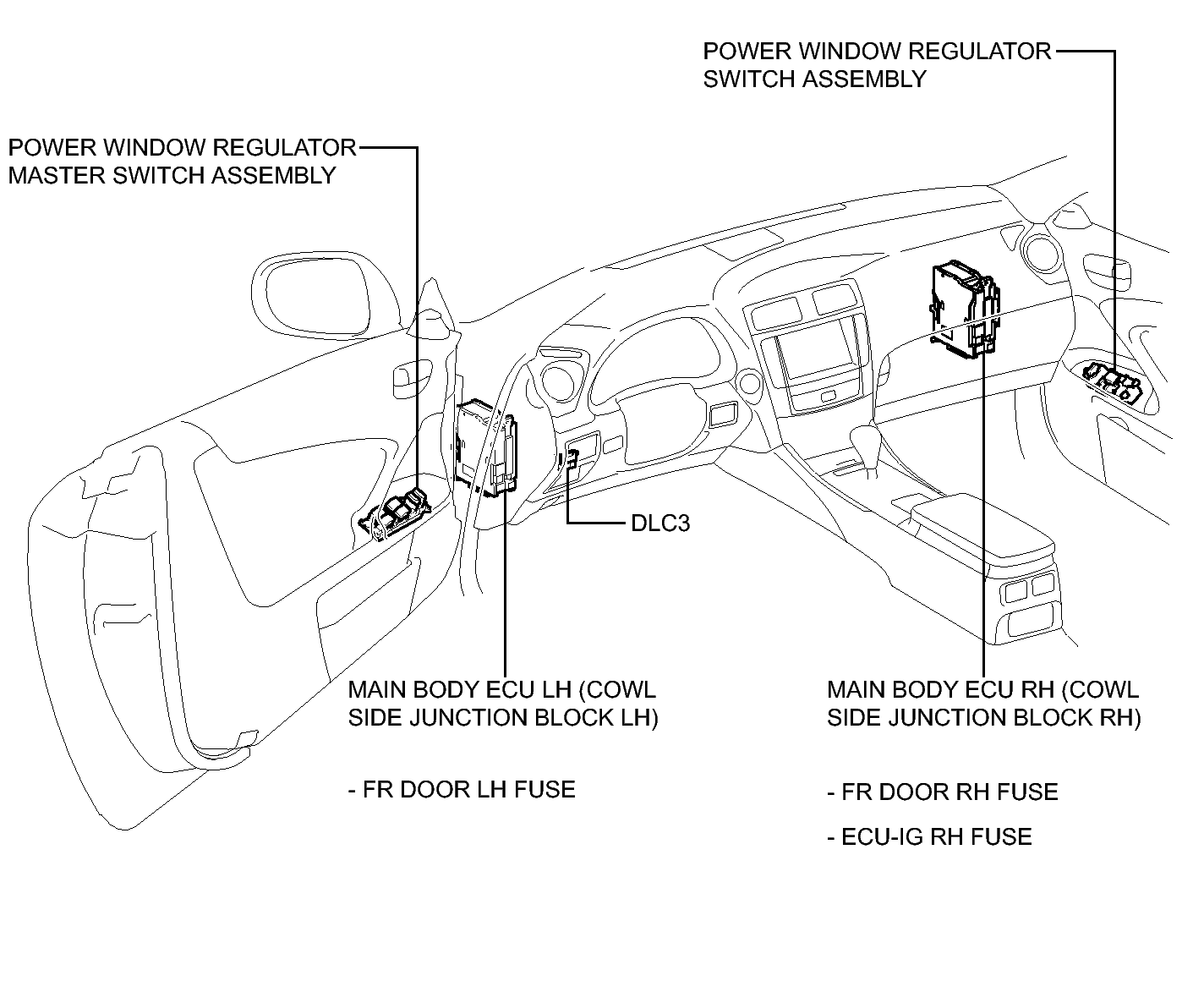 POWER WINDOW REGULATOR SWITCH ASSEMBLY

POWER WINDOW REGULATOR MASTER SWITCH ASSEMBLY

DLC3

MAIN BODY ECU LH (COWL SIDE JUNCTION BLOCK LH)

- FR DOOR LH FUSE

MAIN BODY ECU RH (COWL SIDE JUNCTION BLOCK RH)

- FR DOOR RH FUSE

- ECU-IG RH FUSE