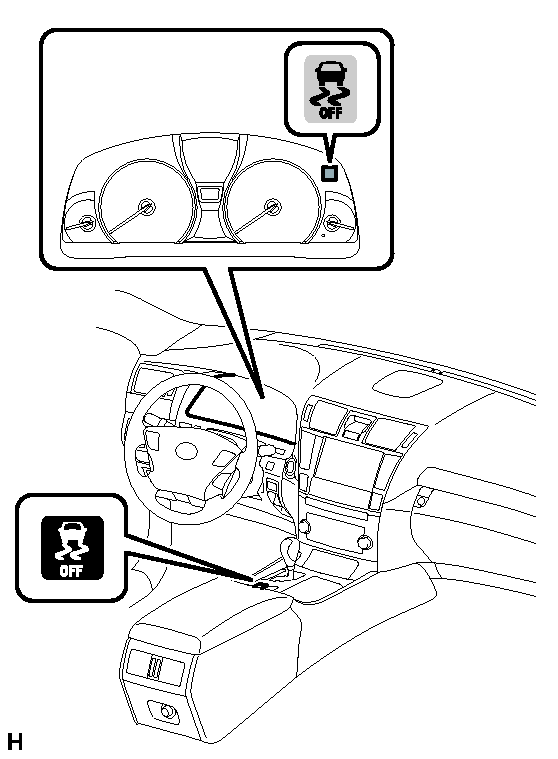 OFF

OFF

H