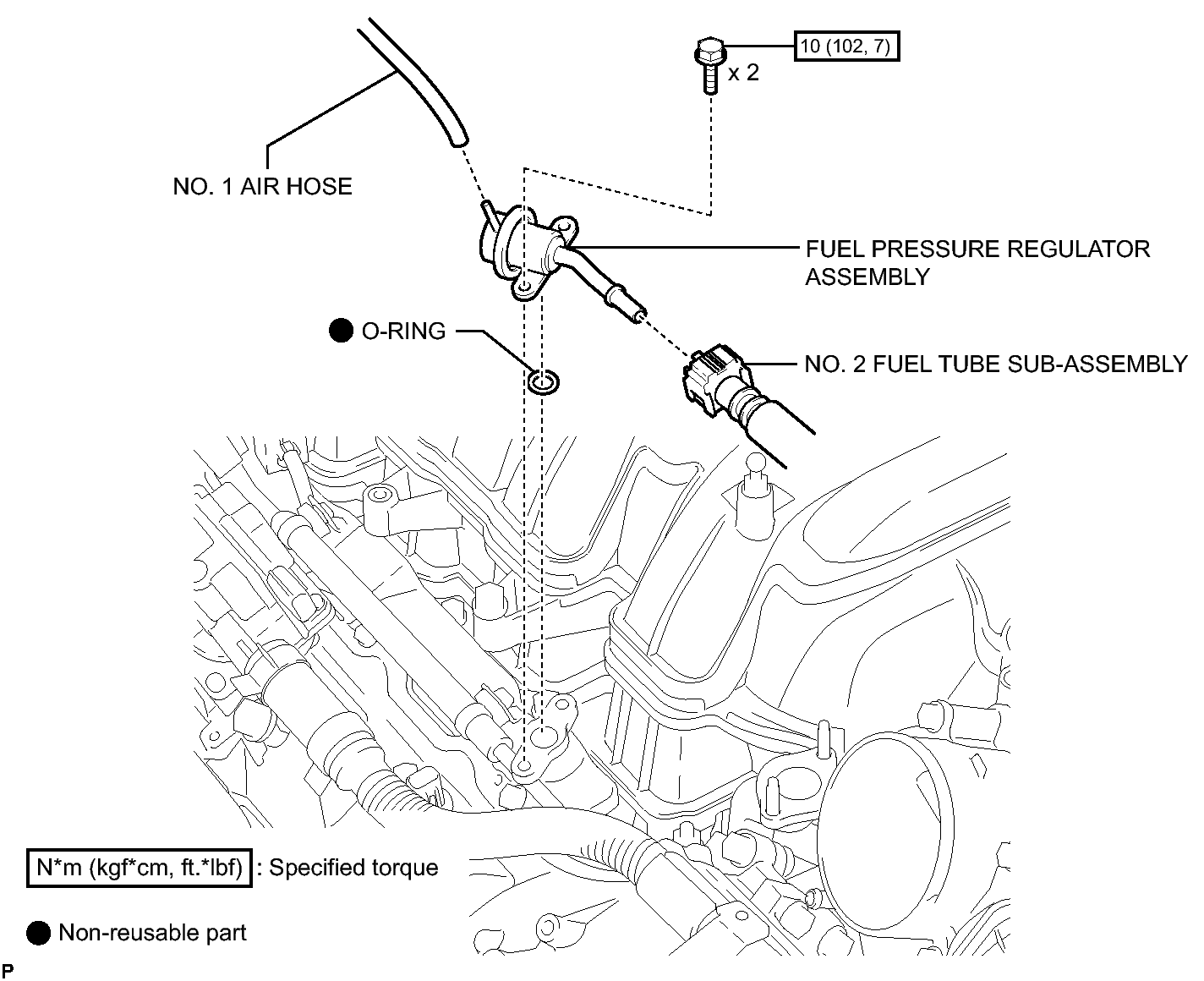 10 (102, 7)

x 2

NO. 1 AIR HOSE

FUEL PRESSURE REGULATOR ASSEMBLY

O-RING

NO. 2 FUEL TUBE SUB-ASSEMBLY

N*m (kgf*cm, ft.*lbf) : Specified torque

Non-reusable part

P