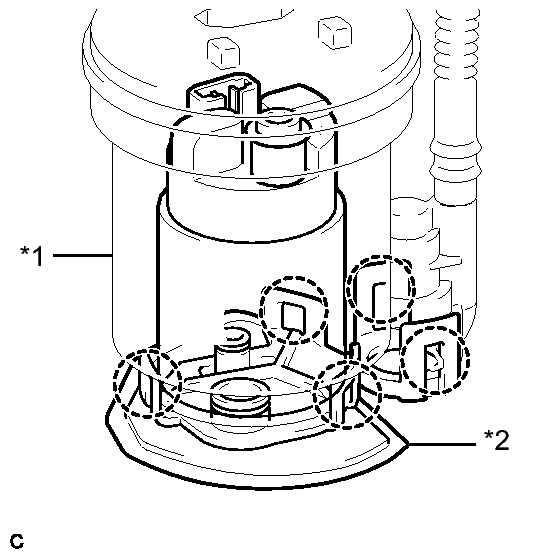 *1

*2

C