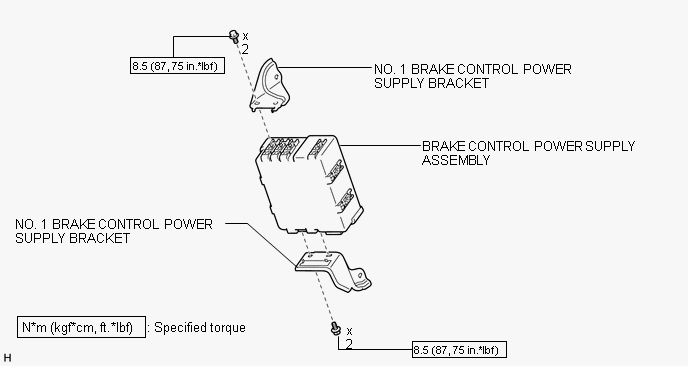 x 2

8.5 (87, 75 in.*lbf)

NO. 1 BRAKE CONTROL POWER SUPPLY BRACKET

BRAKE CONTROL POWER SUPPLY ASSEMBLY

NO. 1 BRAKE CONTROL POWER SUPPLY BRACKET

N*m (kgf*cm, ft.*lbf) : Specified torque

x 2

8.5 (87, 75 in.*lbf)

H