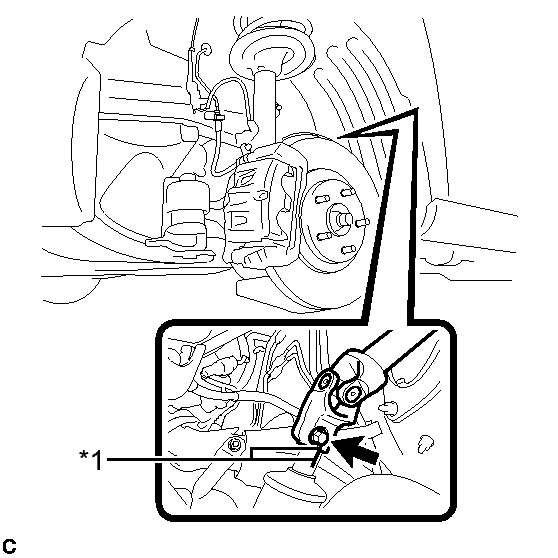 *1

C