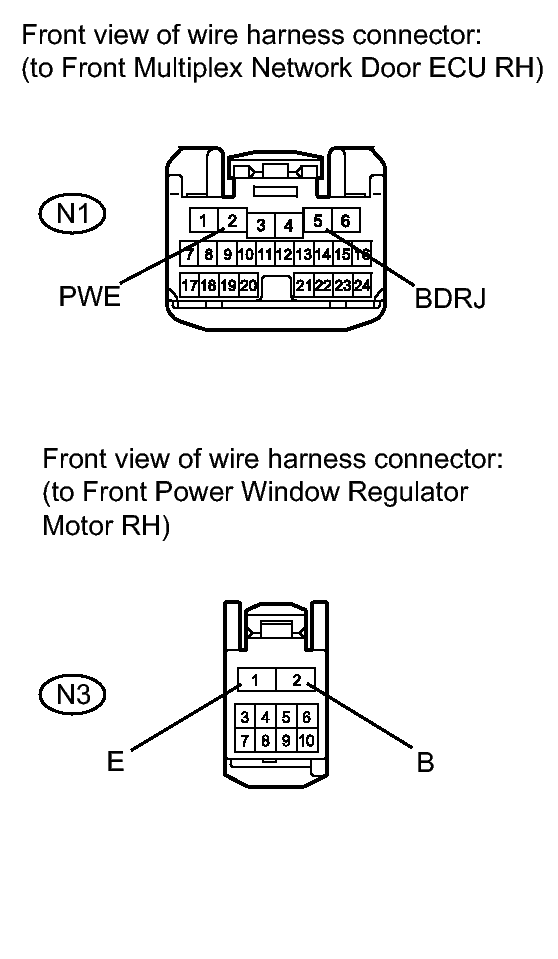 Front view of wire harness connector:
(to Front Multiplex Network Door ECU RH)

N1

1 2 3 4 5 6
7 8 9 10 11 12 13 14 15 16
17 18 19 20 21 22 23 24

PWE
BDRJ

Front view of wire harness connector:
(to Front Power Window Regulator Motor RH)

N3

1 2
3 4 5 6
7 8 9 10

E
B