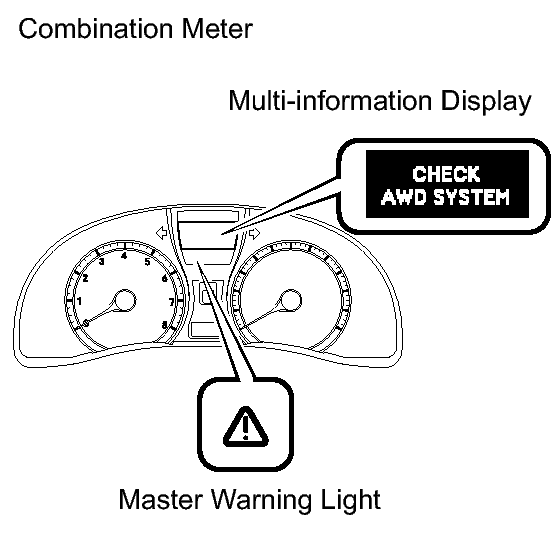 Combination Meter

Multi-information Display

CHECK
AWD SYSTEM

0
1
2
3
4
5
6
7
8

Master Warning Light