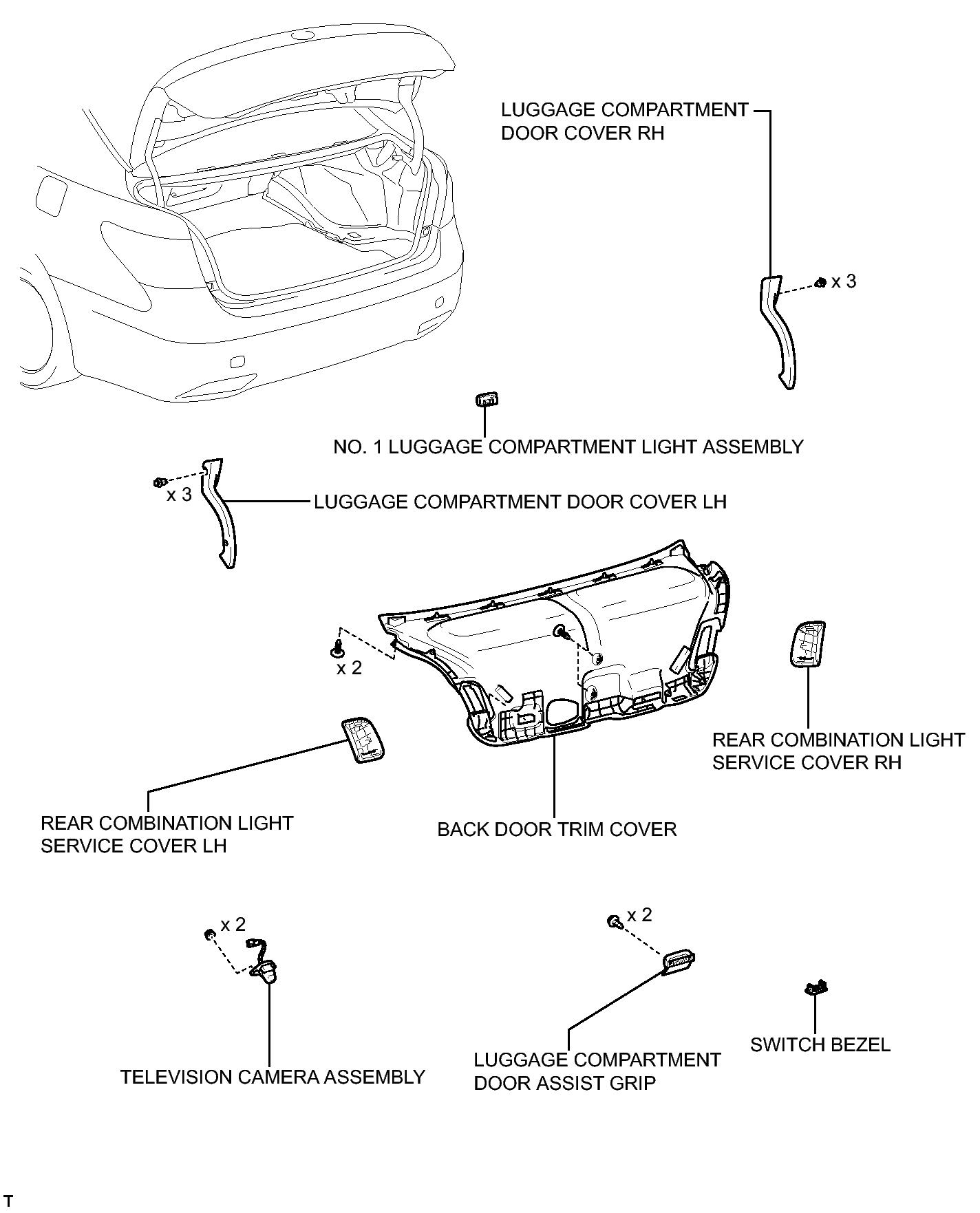 LUGGAGE COMPARTMENT DOOR COVER RH

x 3

NO. 1 LUGGAGE COMPARTMENT LIGHT ASSEMBLY

x 3

LUGGAGE COMPARTMENT DOOR COVER LH

x 2

REAR COMBINATION LIGHT SERVICE COVER RH

REAR COMBINATION LIGHT SERVICE COVER LH

BACK DOOR TRIM COVER

x 2

x 2

TELEVISION CAMERA ASSEMBLY

LUGGAGE COMPARTMENT DOOR ASSIST GRIP

SWITCH BEZEL

T