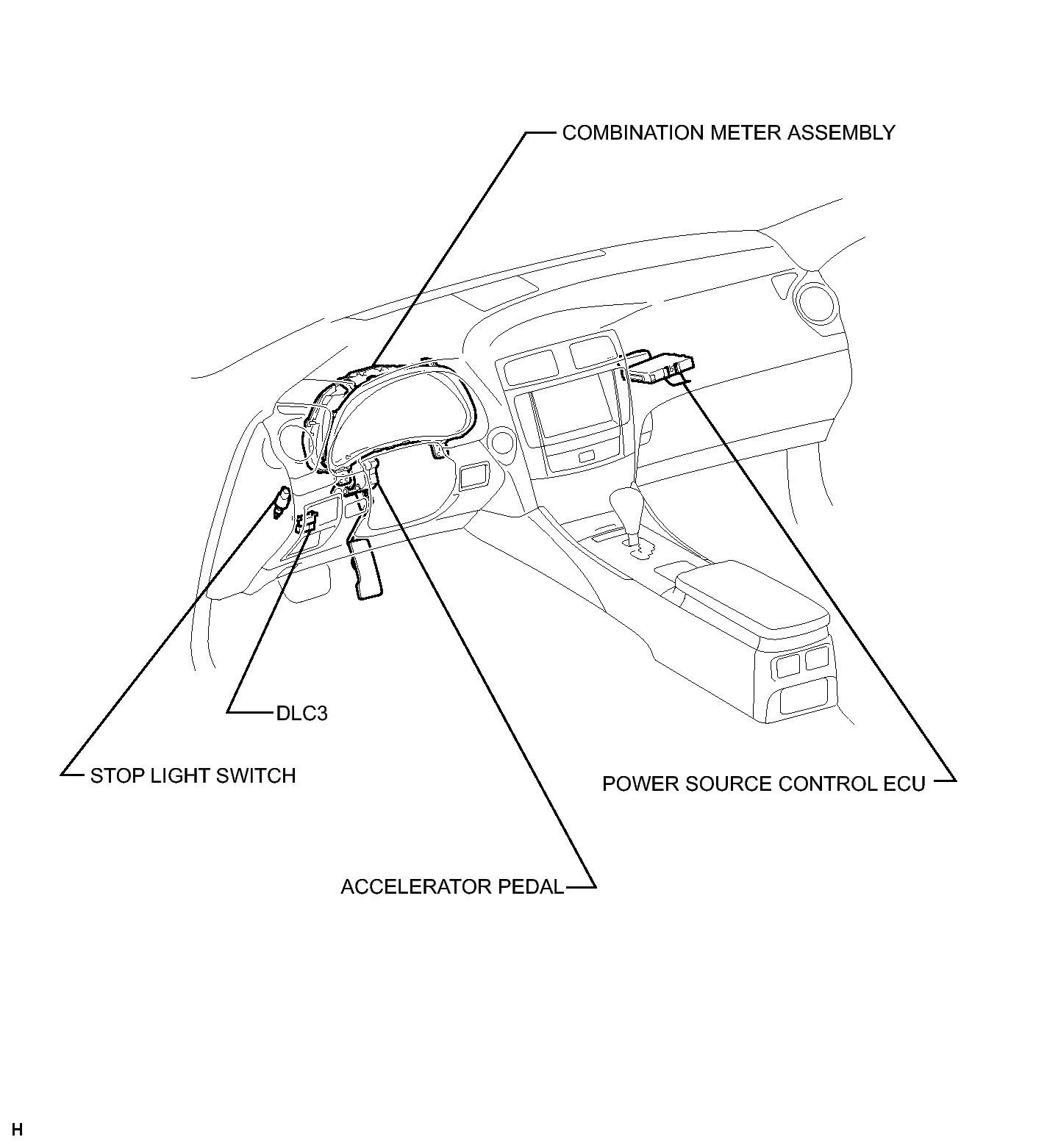 COMBINATION METER ASSEMBLY

DLC3

STOP LIGHT SWITCH

POWER SOURCE CONTROL ECU

ACCELERATOR PEDAL

H