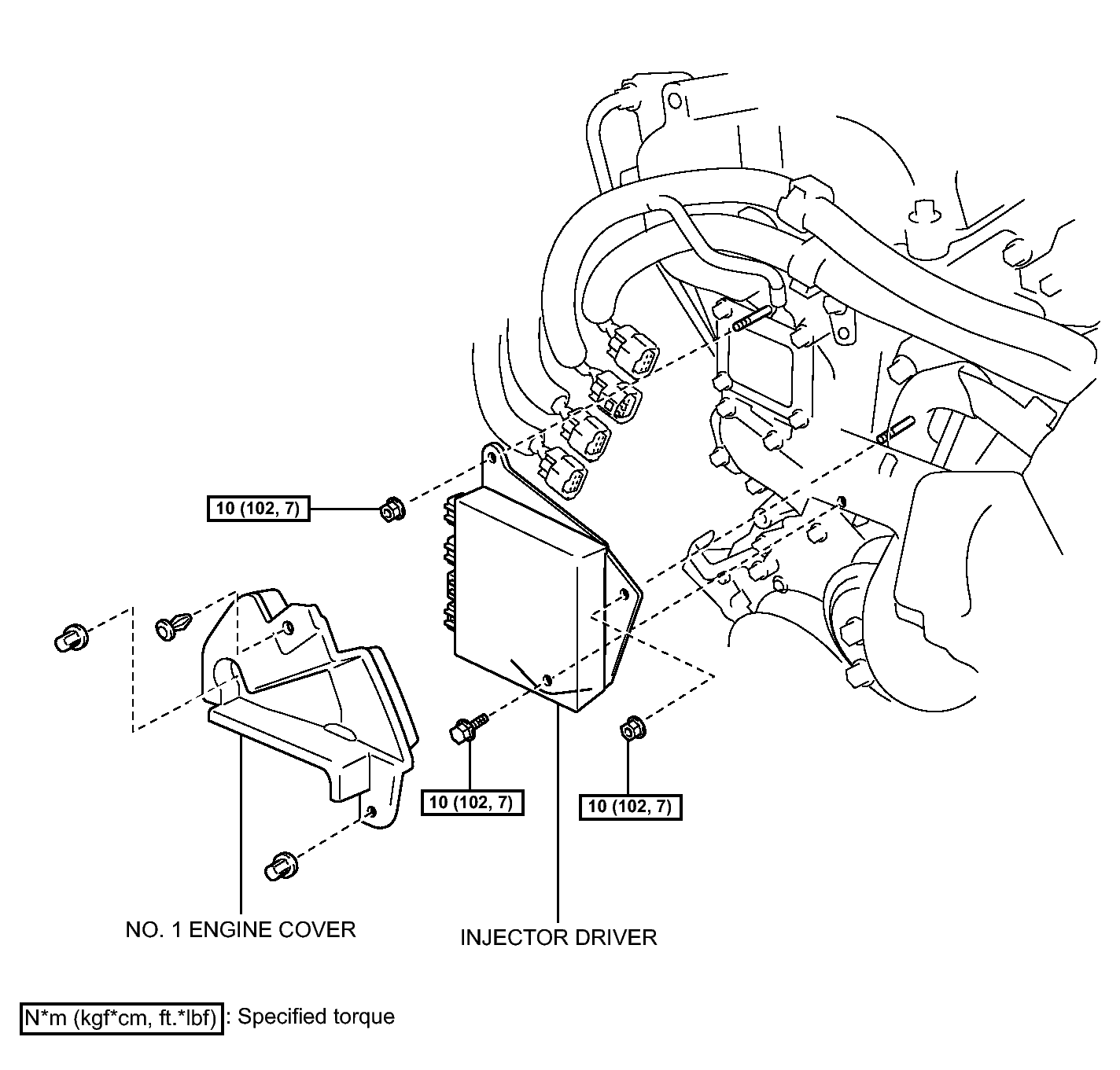 10 (102, 7)

10 (102, 7)

10 (102, 7)

NO. 1 ENGINE COVER

INJECTOR DRIVER

N*m (kgf*cm, ft.*lbf) : Specified torque