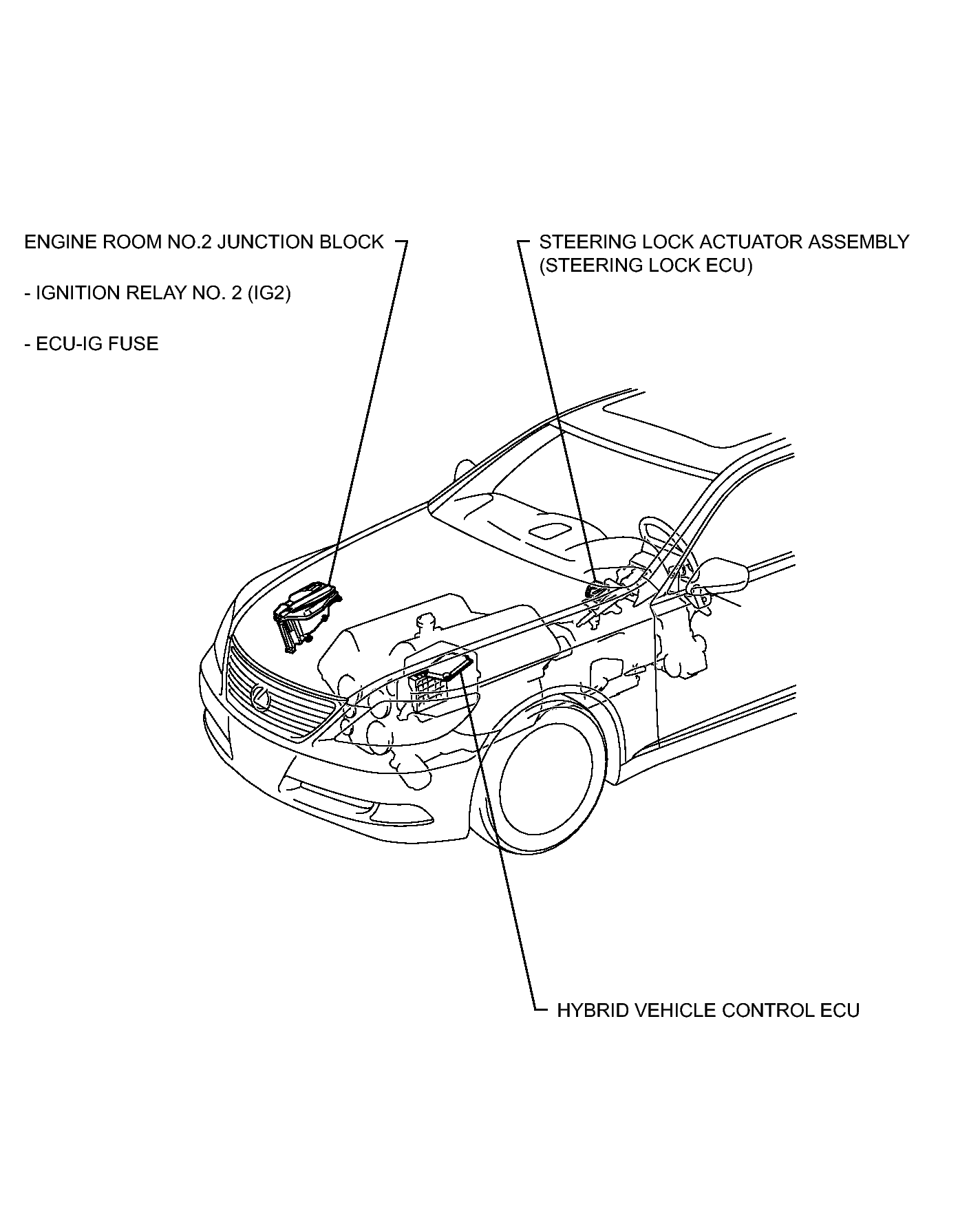 ENGINE ROOM NO.2 JUNCTION BLOCK

- IGNITION RELAY NO. 2 (IG2)

- ECU-IG FUSE

STEERING LOCK ACTUATOR ASSEMBLY (STEERING LOCK ECU)

HYBRID VEHICLE CONTROL ECU