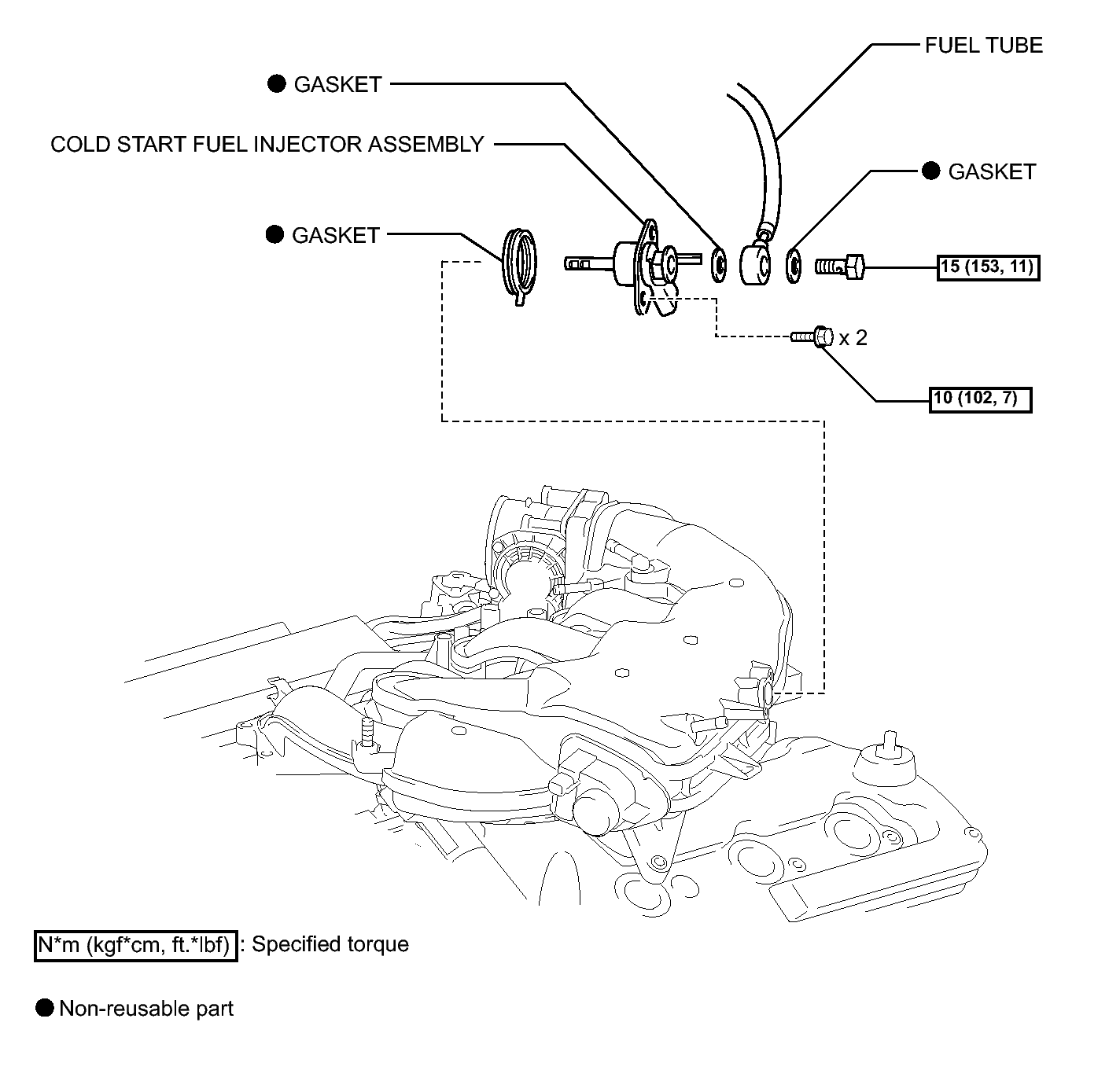 FUEL TUBE

● GASKET

COLD START FUEL INJECTOR ASSEMBLY

● GASKET

● GASKET

15 (153, 11)

x 2

10 (102, 7)

N*m (kgf*cm, ft.*lbf) : Specified torque

● Non-reusable part