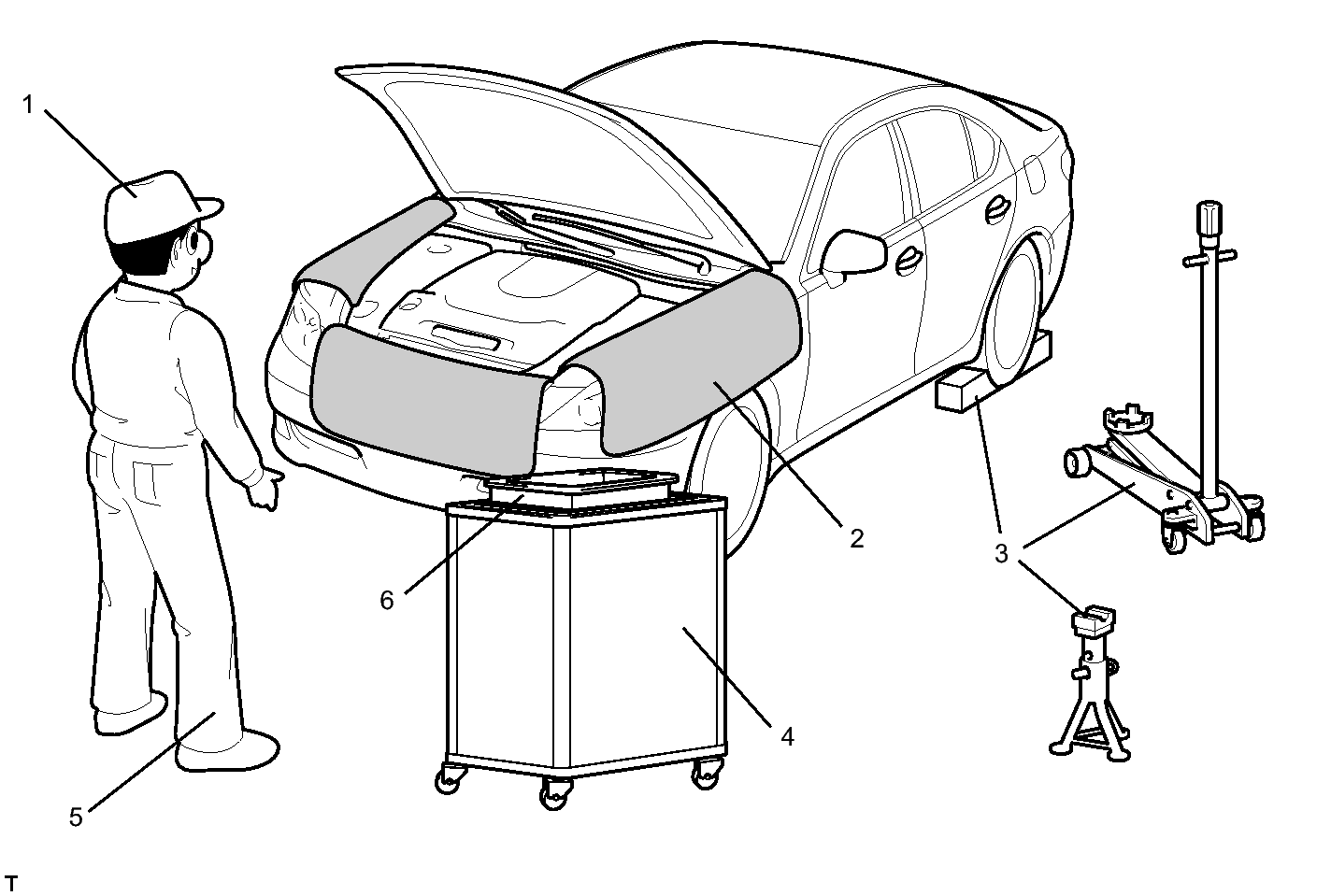 1
2
3
6
4
5
T