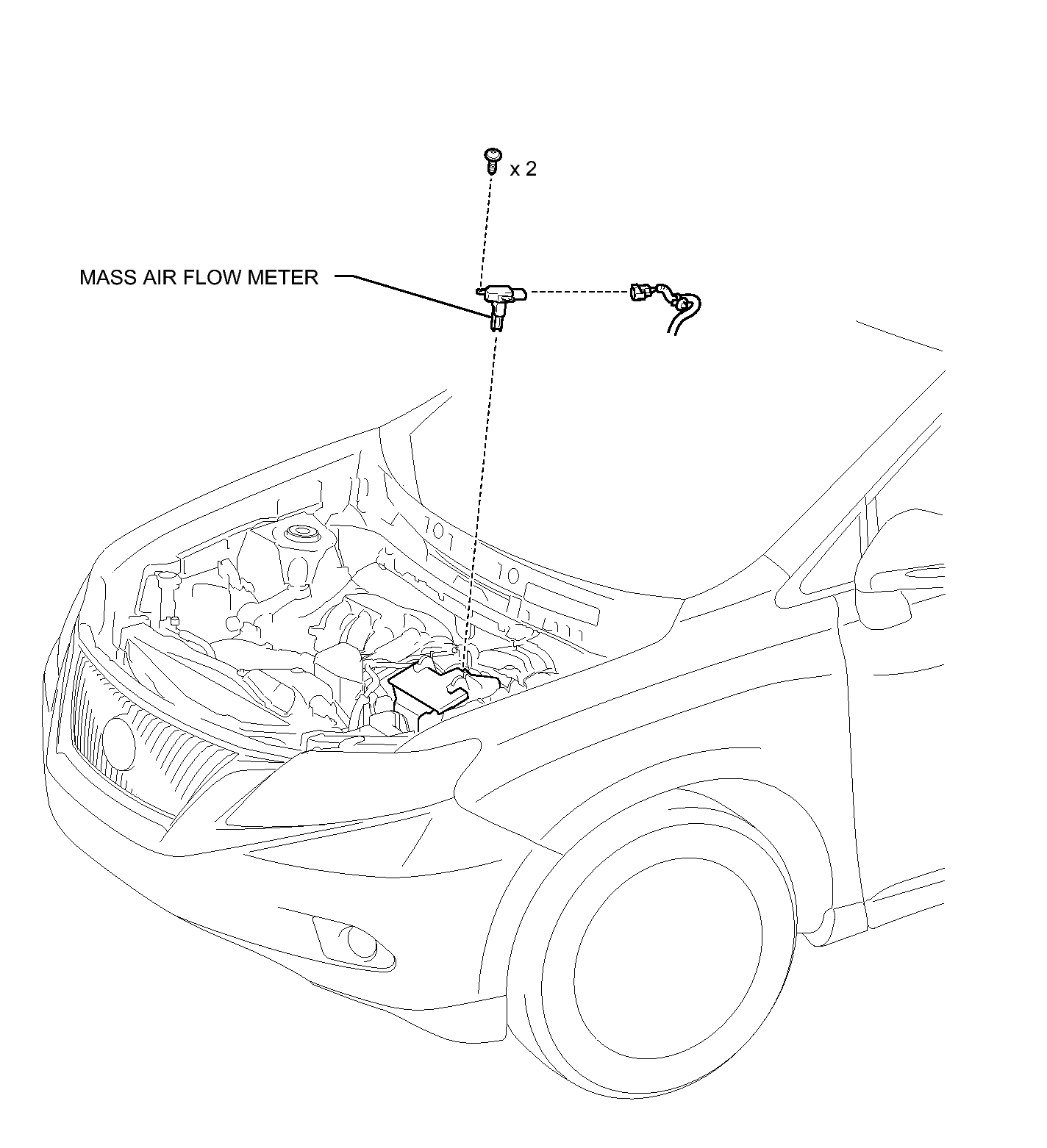 x 2

MASS AIR FLOW METER