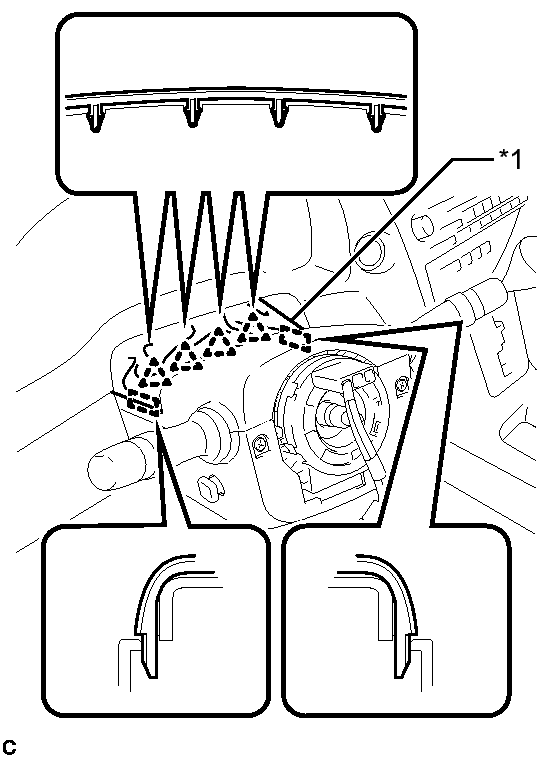 *1

C