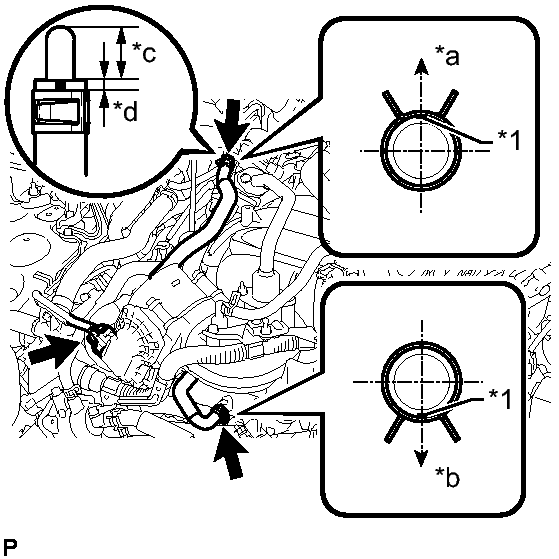 *c
*d
*a
*1
*1
*b
P