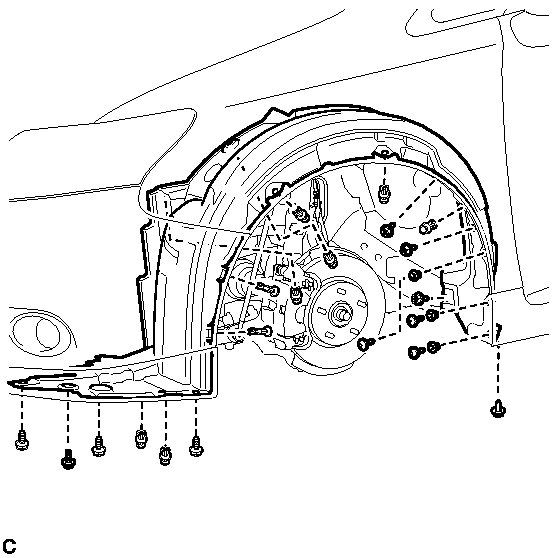 C