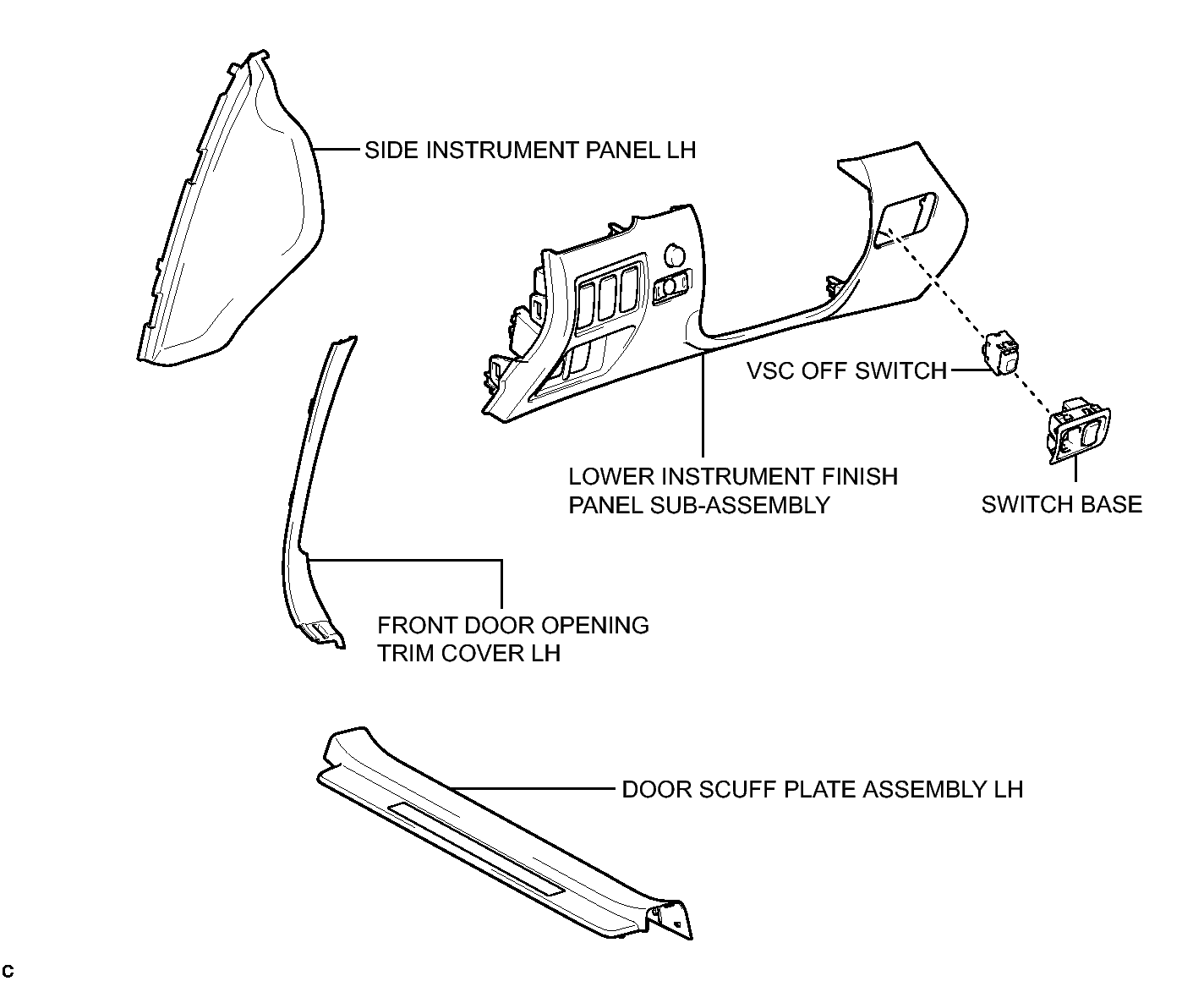 SIDE INSTRUMENT PANEL LH

VSC OFF SWITCH

LOWER INSTRUMENT FINISH PANEL SUB-ASSEMBLY

SWITCH BASE

FRONT DOOR OPENING TRIM COVER LH

DOOR SCUFF PLATE ASSEMBLY LH

C