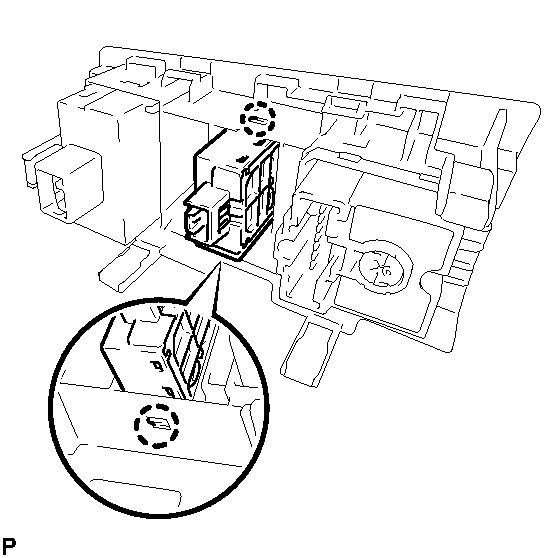 P