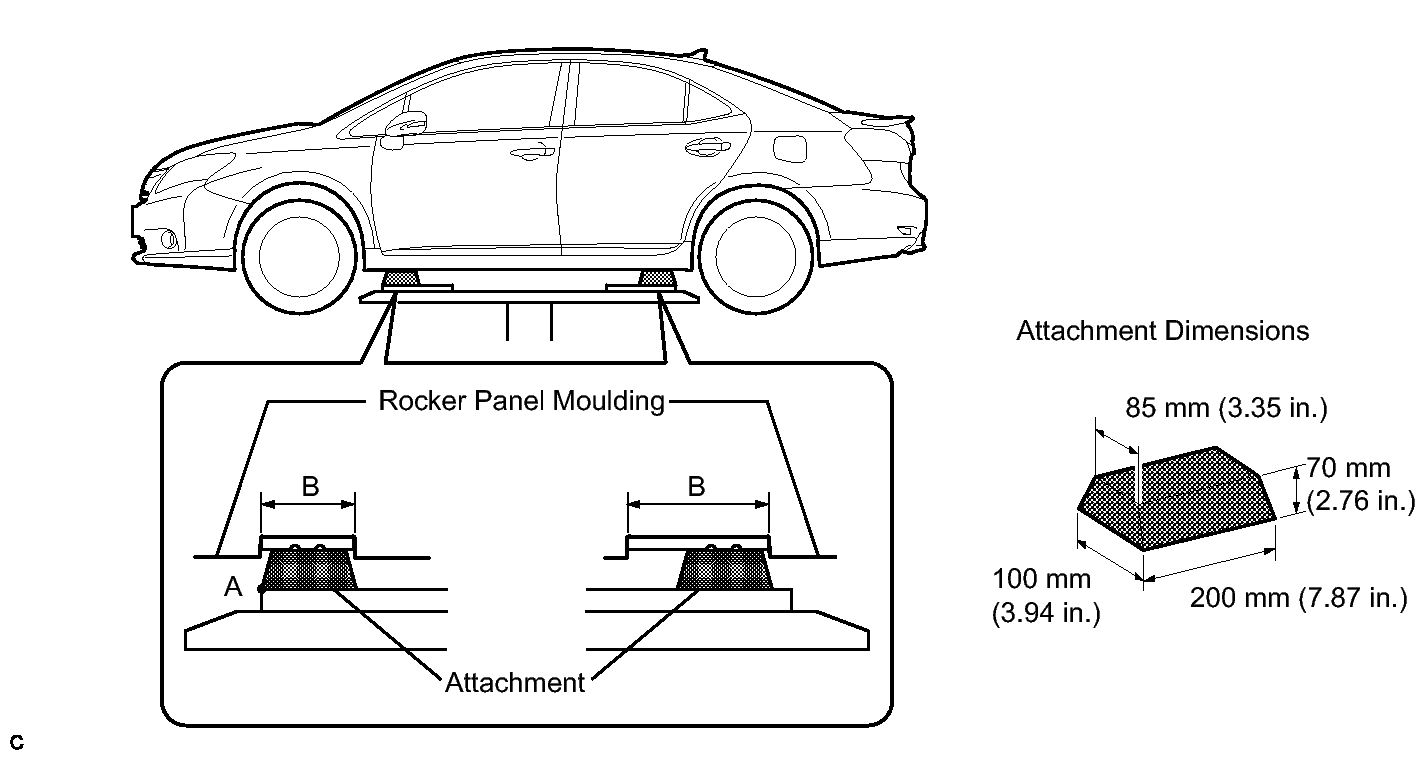 Rocker Panel Moulding

B

B

A

Attachment

Attachment Dimensions

85 mm (3.35 in.)

70 mm (2.76 in.)

100 mm (3.94 in.)

200 mm (7.87 in.)

C