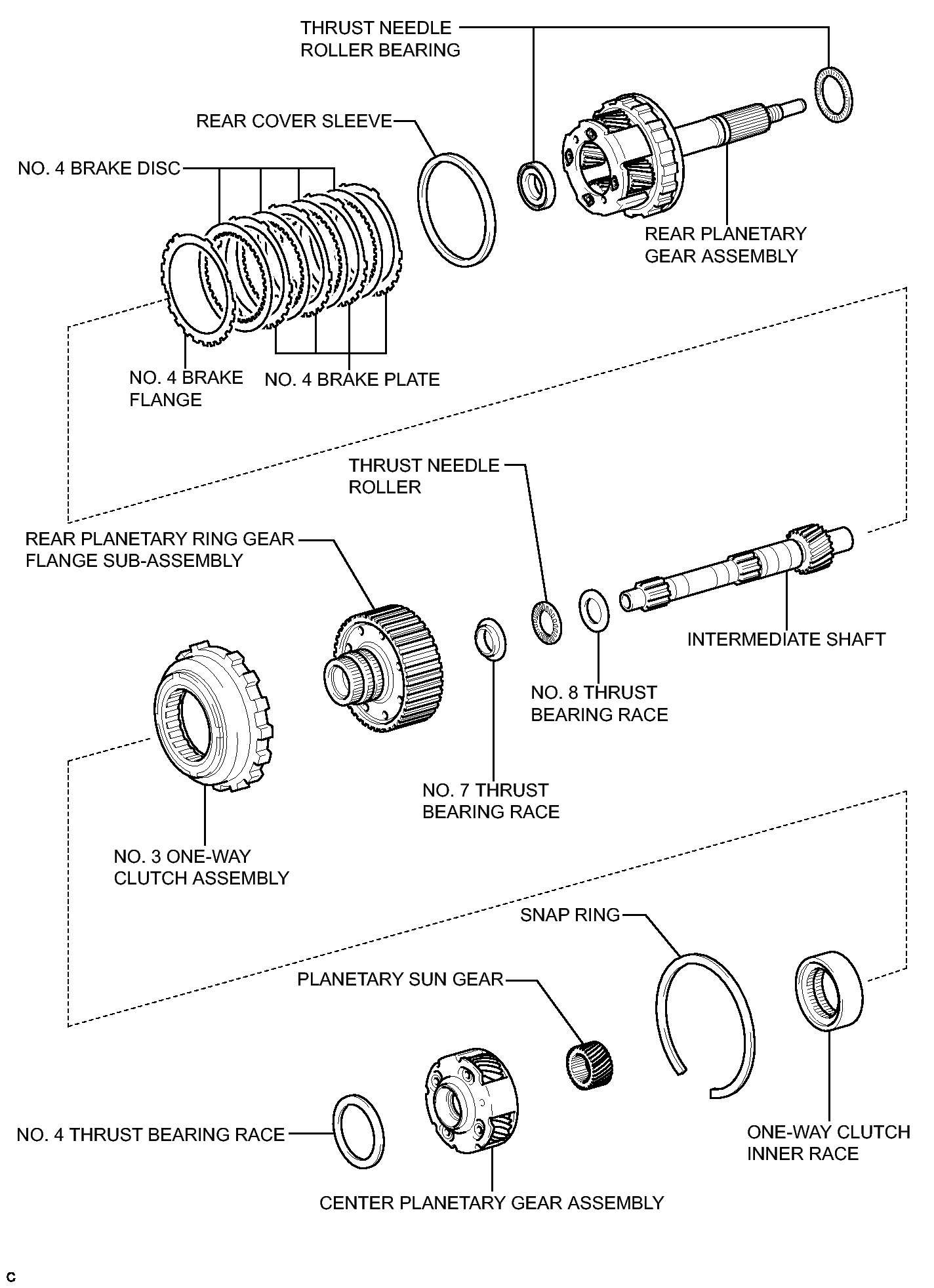 THRUST NEEDLE ROLLER BEARING

REAR COVER SLEEVE

NO. 4 BRAKE DISC

REAR PLANETARY GEAR ASSEMBLY

NO. 4 BRAKE FLANGE

NO. 4 BRAKE PLATE

THRUST NEEDLE ROLLER

REAR PLANETARY RING GEAR FLANGE SUB-ASSEMBLY

INTERMEDIATE SHAFT

NO. 8 THRUST BEARING RACE

NO. 7 THRUST BEARING RACE

NO. 3 ONE-WAY CLUTCH ASSEMBLY

SNAP RING

PLANETARY SUN GEAR

NO. 4 THRUST BEARING RACE

ONE-WAY CLUTCH INNER RACE

CENTER PLANETARY GEAR ASSEMBLY

C