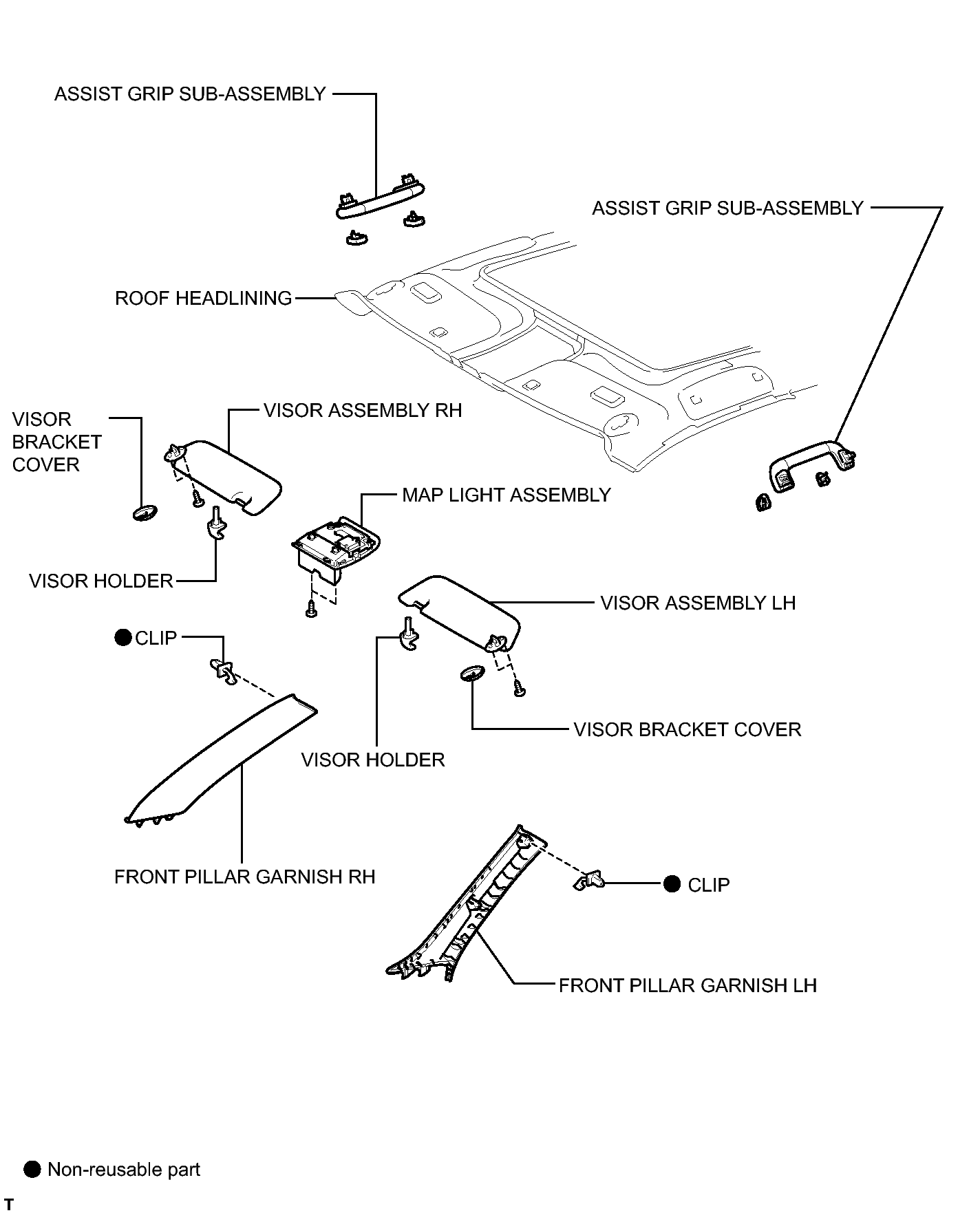 ASSIST GRIP SUB-ASSEMBLY

ASSIST GRIP SUB-ASSEMBLY

ROOF HEADLINING

VISOR BRACKET COVER

VISOR ASSEMBLY RH

MAP LIGHT ASSEMBLY

VISOR HOLDER

VISOR ASSEMBLY LH

● CLIP

VISOR BRACKET COVER

VISOR HOLDER

FRONT PILLAR GARNISH RH

● CLIP

FRONT PILLAR GARNISH LH

● Non-reusable part

T