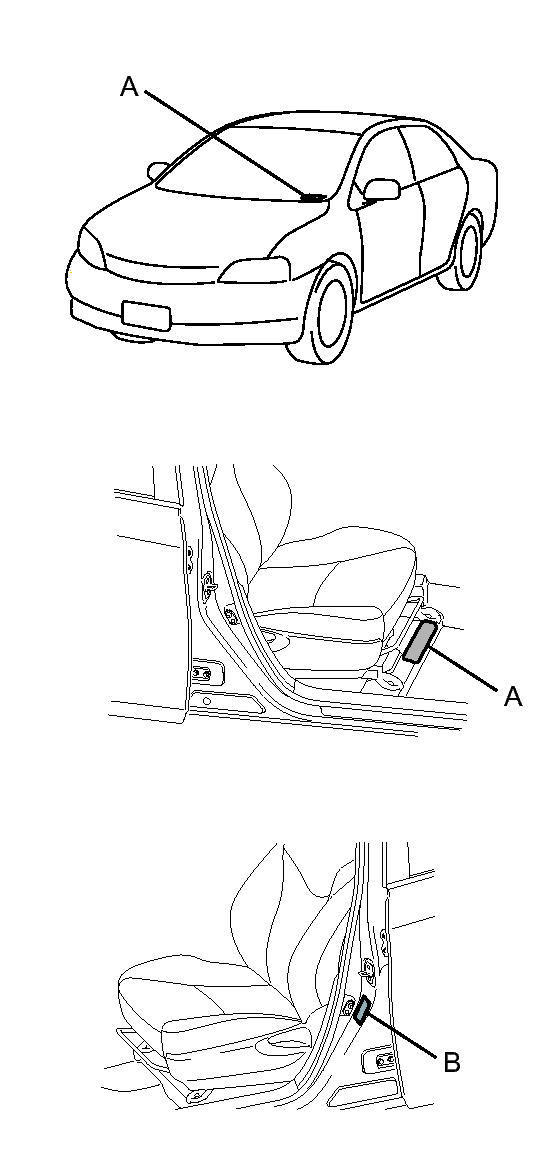 A

A

B