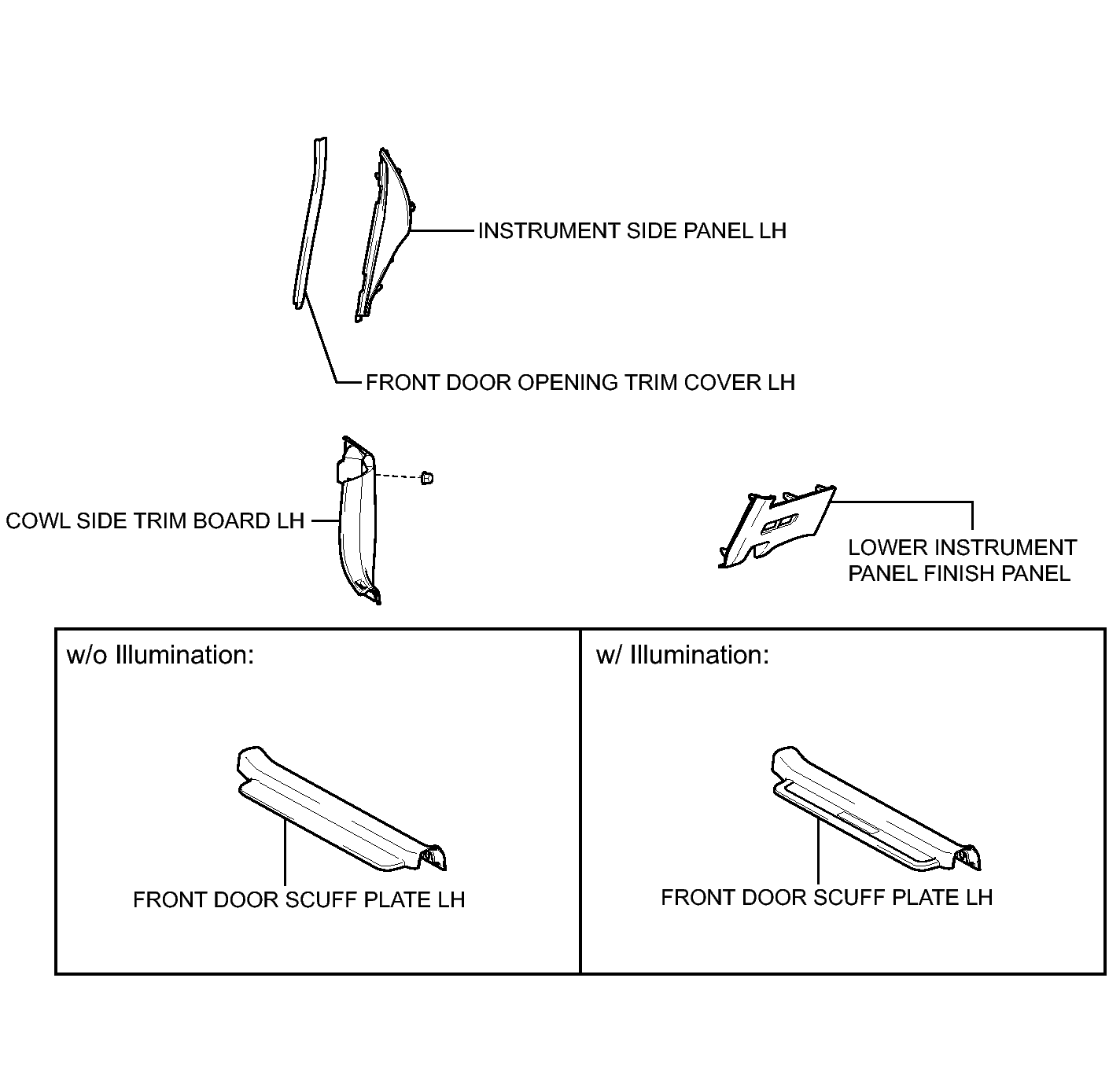 INSTRUMENT SIDE PANEL LH

FRONT DOOR OPENING TRIM COVER LH

COWL SIDE TRIM BOARD LH

LOWER INSTRUMENT PANEL FINISH PANEL

w/o Illumination:

FRONT DOOR SCUFF PLATE LH

w/ Illumination:

FRONT DOOR SCUFF PLATE LH