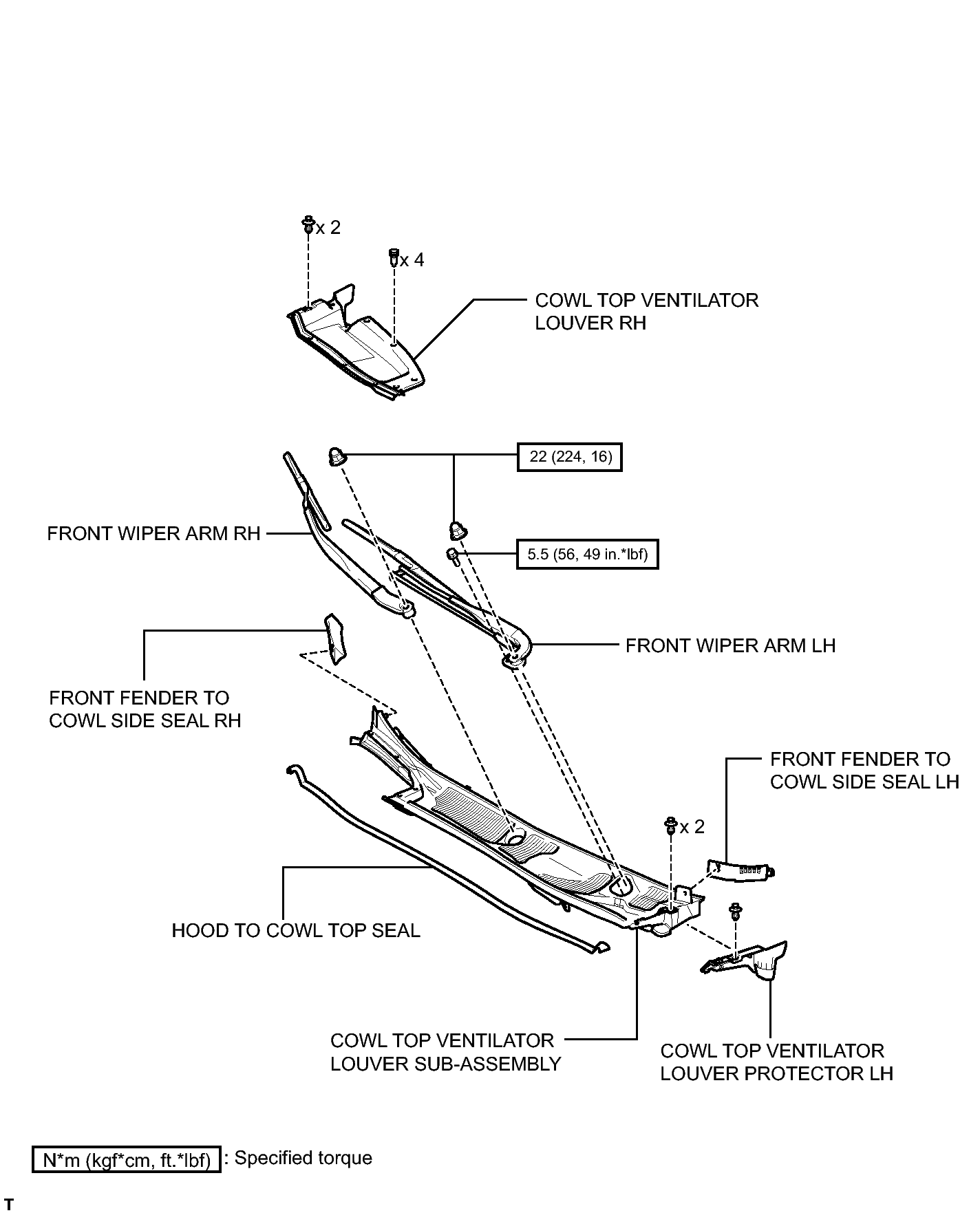 x 2

x 4

COWL TOP VENTILATOR LOUVER RH

22 (224, 16)

FRONT WIPER ARM RH

5.5 (56, 49 in.*lbf)

FRONT WIPER ARM LH

FRONT FENDER TO COWL SIDE SEAL RH

FRONT FENDER TO COWL SIDE SEAL LH

x 2

HOOD TO COWL TOP SEAL

COWL TOP VENTILATOR LOUVER SUB-ASSEMBLY

COWL TOP VENTILATOR LOUVER PROTECTOR LH

N*m (kgf*cm, ft.*lbf) : Specified torque

T