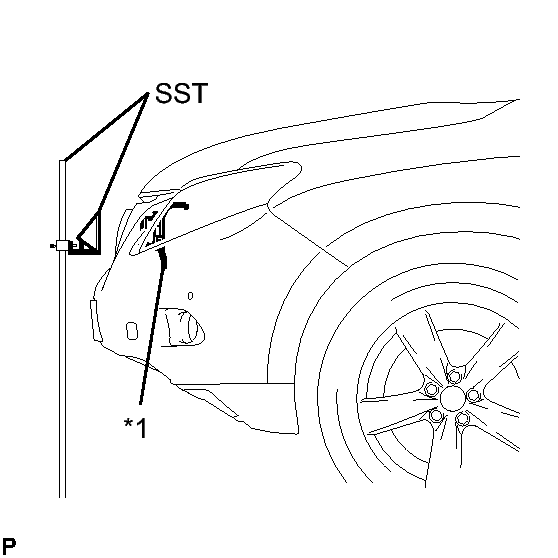 SST

*1

P