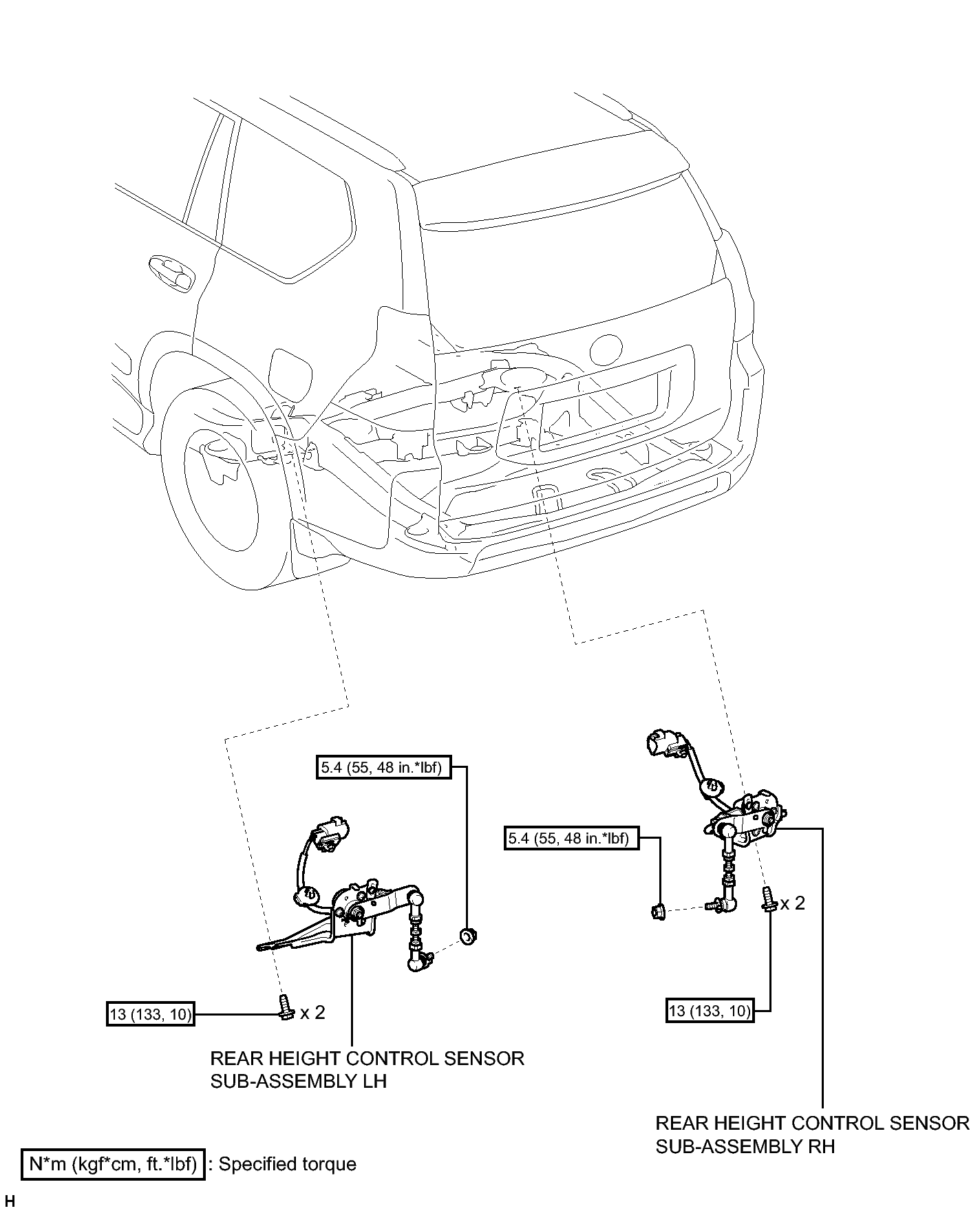 5.4 (55, 48 in.*lbf)

5.4 (55, 48 in.*lbf)

x 2

13 (133, 10)

x 2

13 (133, 10)

REAR HEIGHT CONTROL SENSOR SUB-ASSEMBLY LH

REAR HEIGHT CONTROL SENSOR SUB-ASSEMBLY RH

N*m (kgf*cm, ft.*lbf) : Specified torque

H