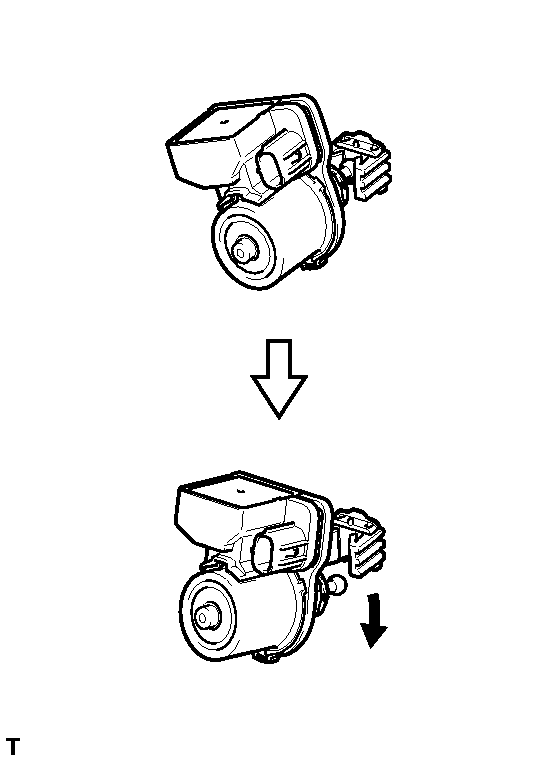 T