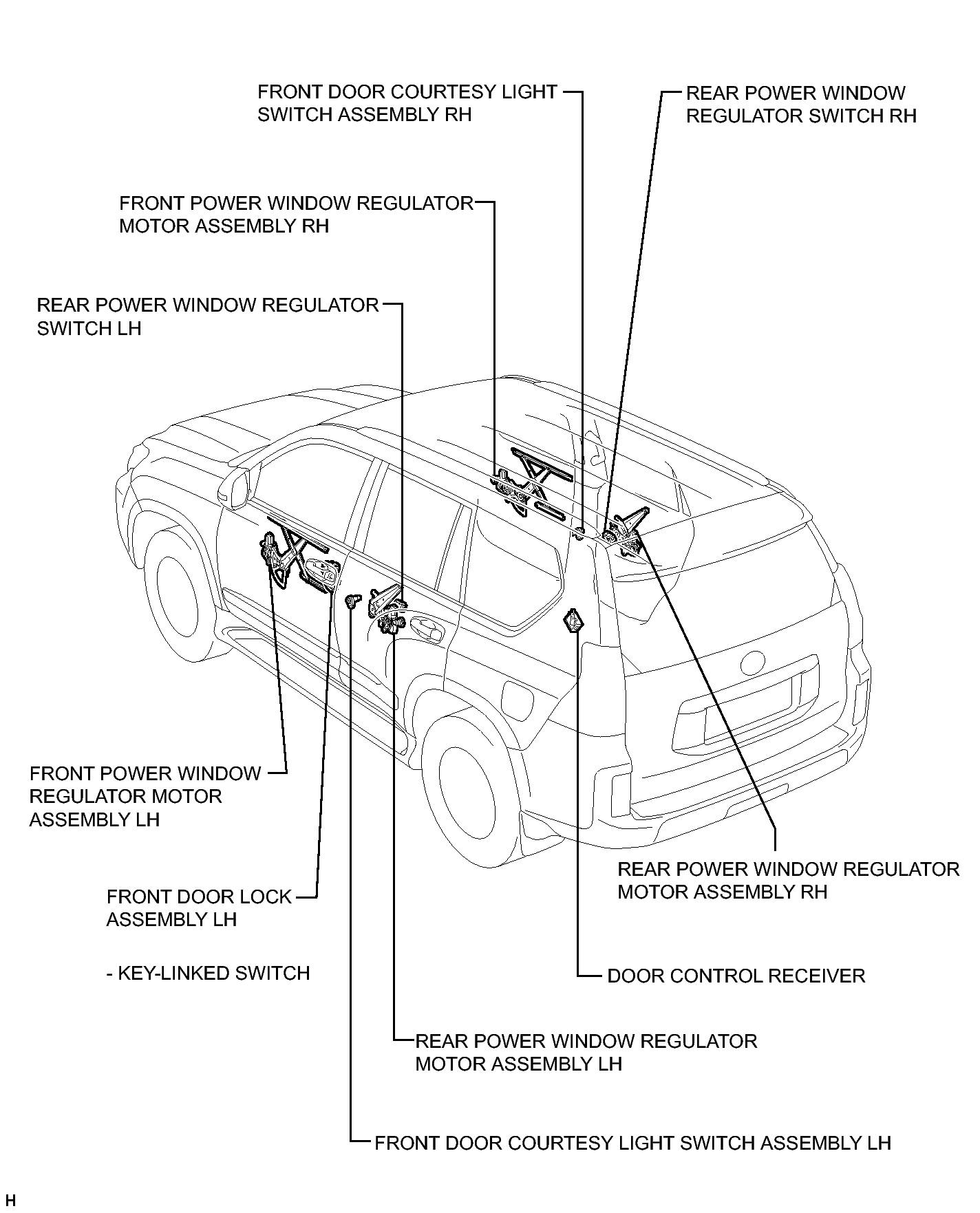 FRONT DOOR COURTESY LIGHT SWITCH ASSEMBLY RH

REAR POWER WINDOW REGULATOR SWITCH RH

FRONT POWER WINDOW REGULATOR MOTOR ASSEMBLY RH

REAR POWER WINDOW REGULATOR SWITCH LH

FRONT POWER WINDOW REGULATOR MOTOR ASSEMBLY LH

FRONT DOOR LOCK ASSEMBLY LH

- KEY-LINKED SWITCH

REAR POWER WINDOW REGULATOR MOTOR ASSEMBLY RH

DOOR CONTROL RECEIVER

REAR POWER WINDOW REGULATOR MOTOR ASSEMBLY LH

FRONT DOOR COURTESY LIGHT SWITCH ASSEMBLY LH

H