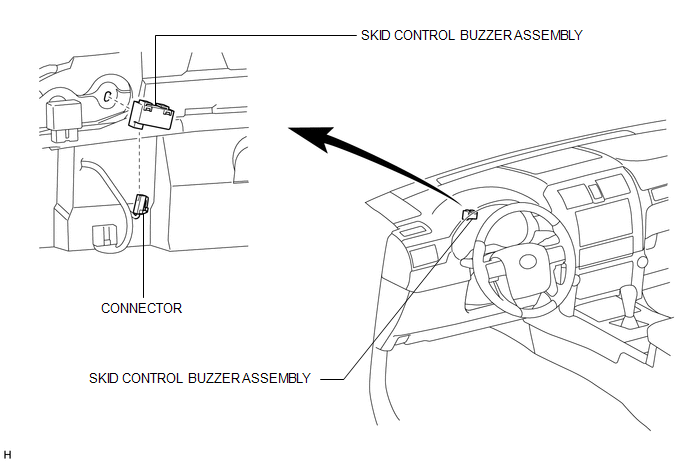 SKID CONTROL BUZZER ASSEMBLY

CONNECTOR

SKID CONTROL BUZZER ASSEMBLY

H