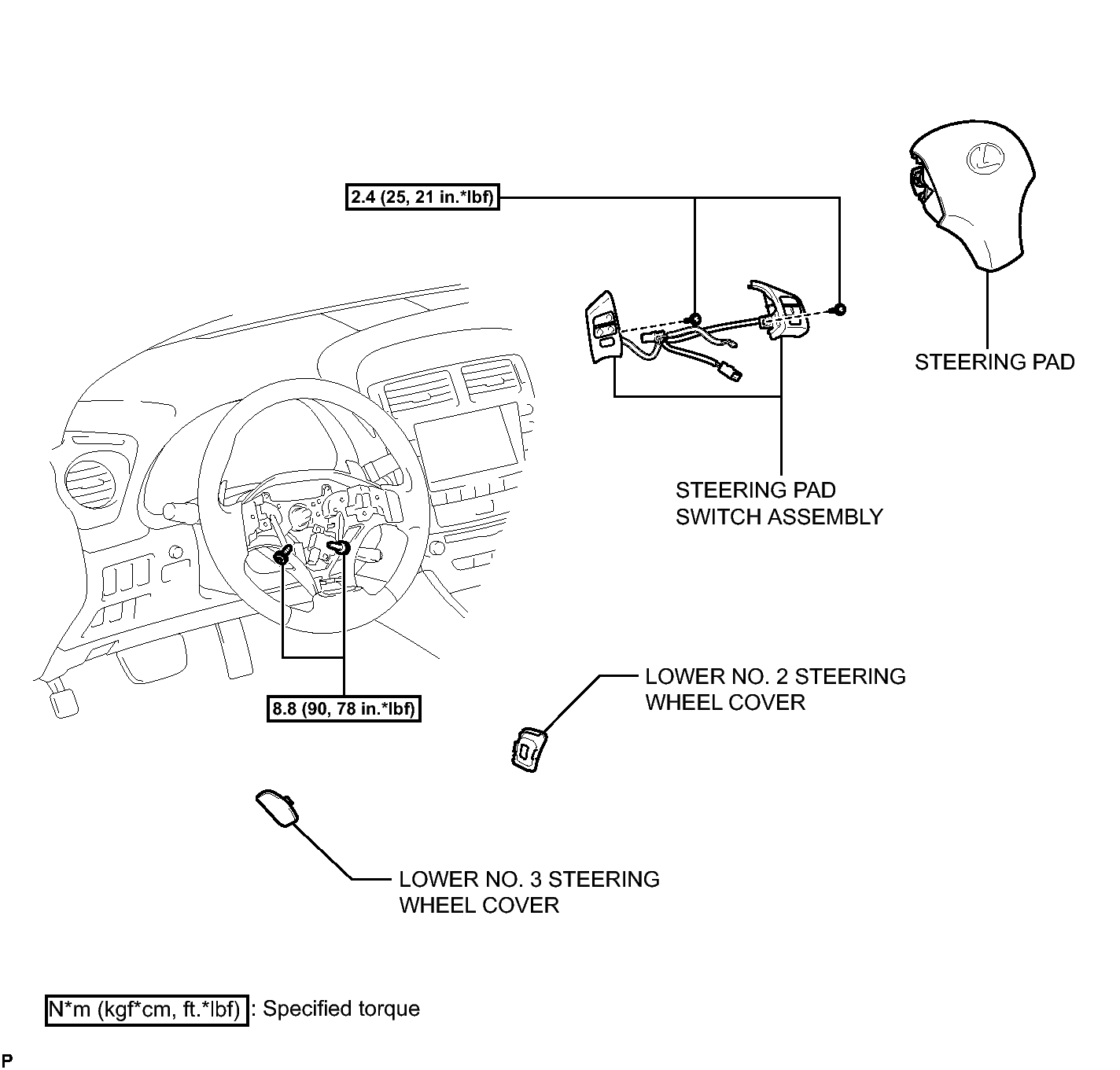 2.4 (25, 21 in.*lbf)

STEERING PAD

STEERING PAD SWITCH ASSEMBLY

8.8 (90, 78 in.*lbf)

LOWER NO. 2 STEERING WHEEL COVER

LOWER NO. 3 STEERING WHEEL COVER

N*m (kgf*cm, ft.*lbf) : Specified torque

P