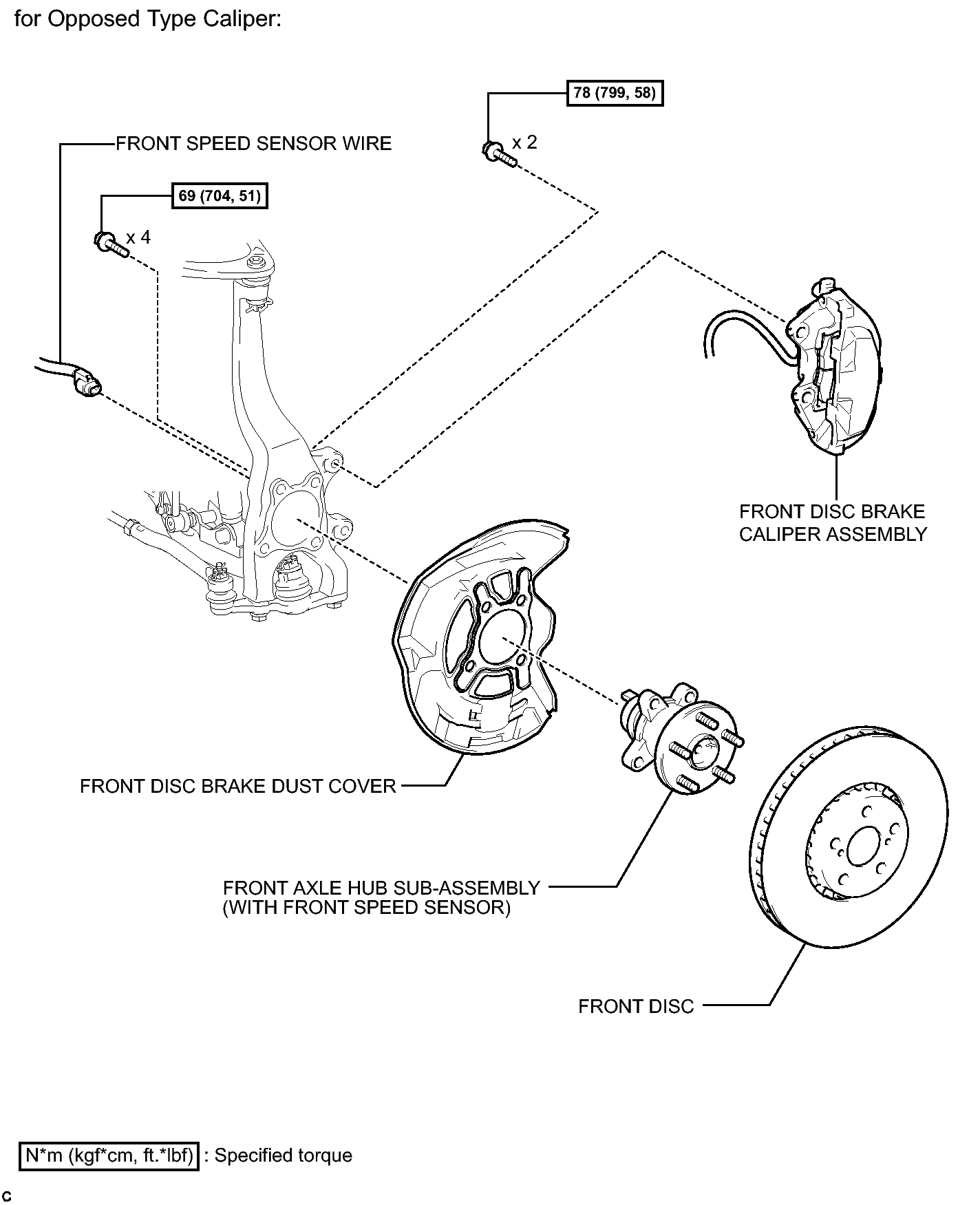 for Opposed Type Caliper:

78 (799, 58)

x 2

FRONT SPEED SENSOR WIRE

69 (704, 51)

x 4

FRONT DISC BRAKE CALIPER ASSEMBLY

FRONT DISC BRAKE DUST COVER

FRONT AXLE HUB SUB-ASSEMBLY (WITH FRONT SPEED SENSOR)

FRONT DISC

N*m (kgf*cm, ft.*lbf) : Specified torque

C