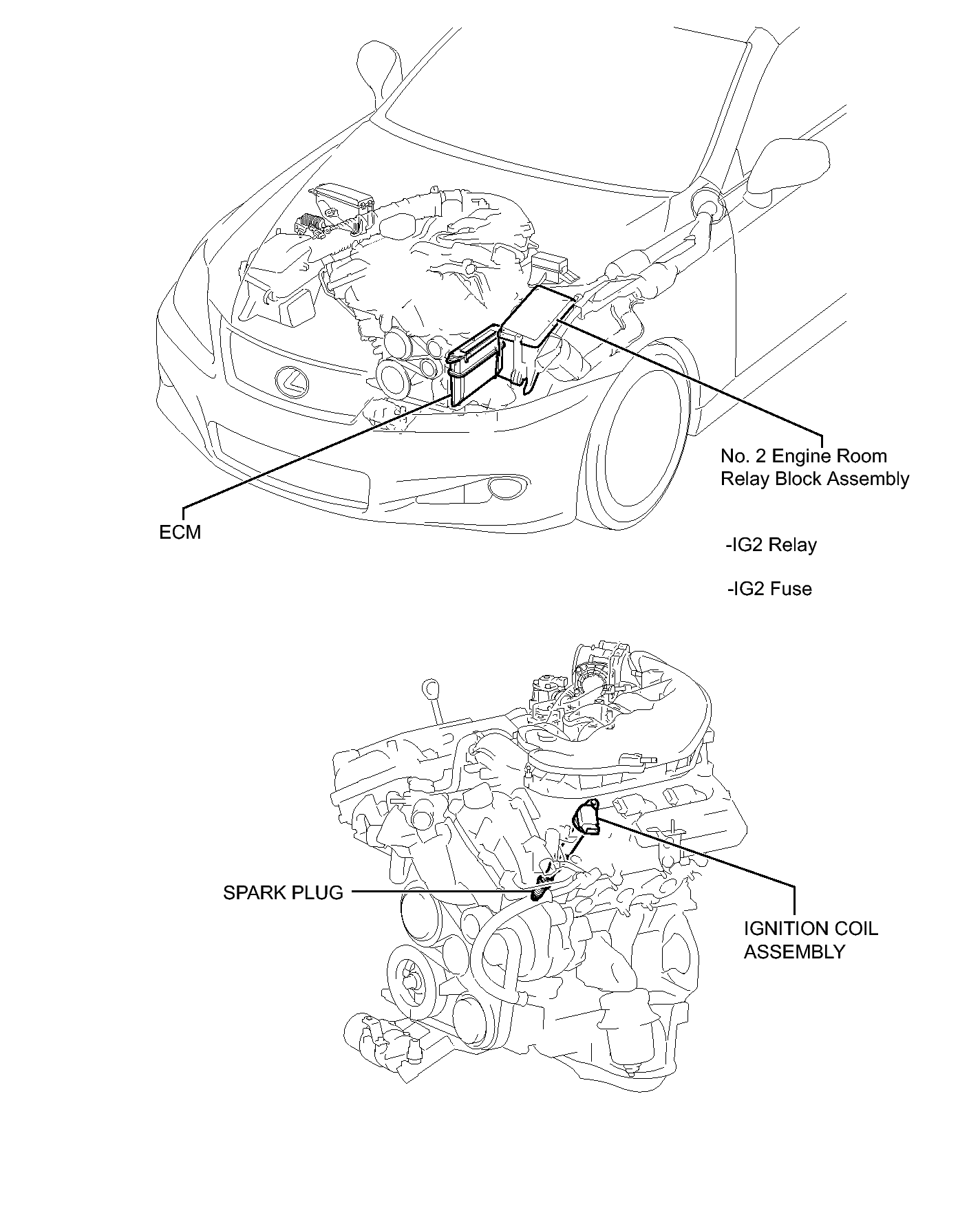 No. 2 Engine Room Relay Block Assembly

ECM

-IG2 Relay

-IG2 Fuse

SPARK PLUG

IGNITION COIL ASSEMBLY