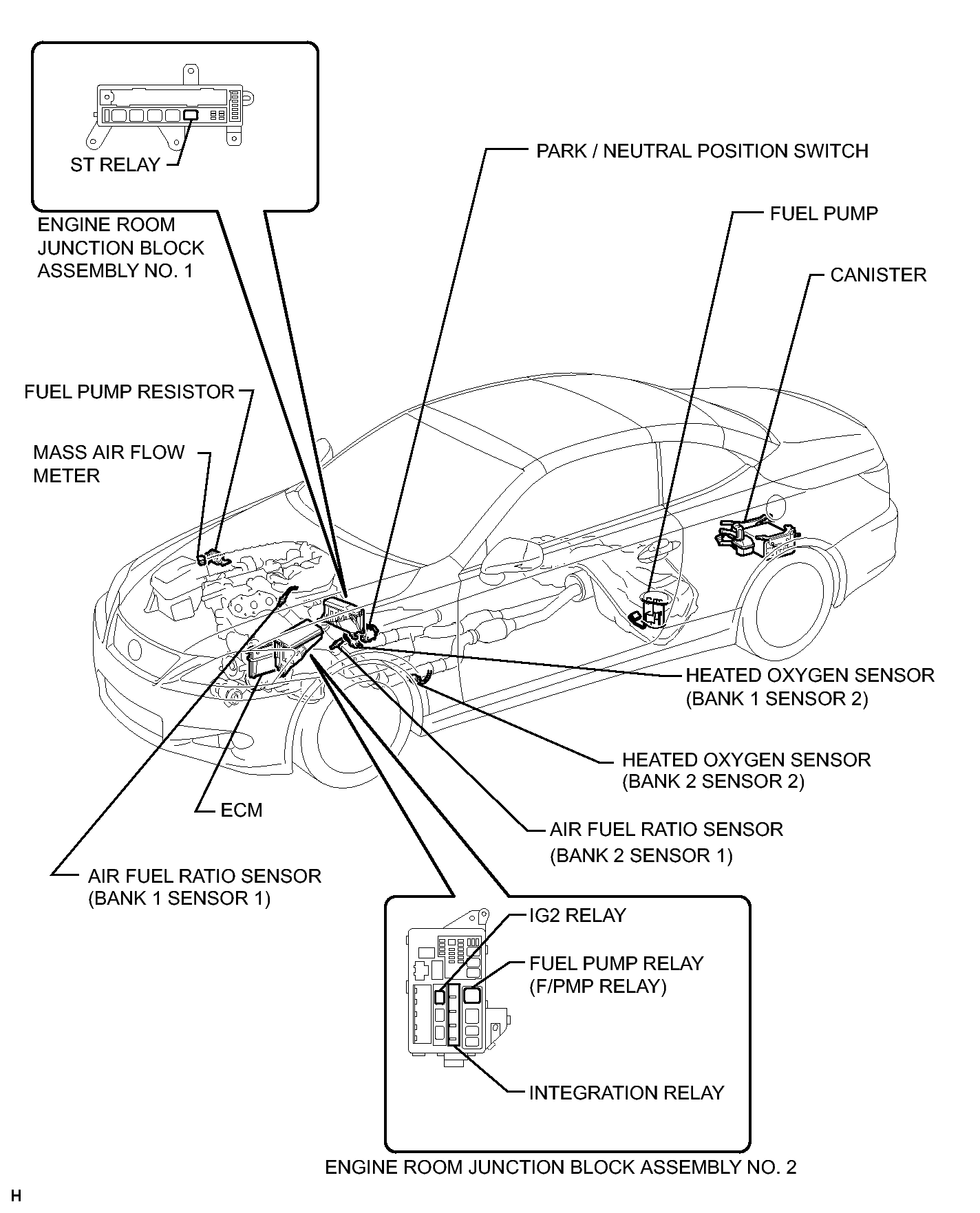 ST RELAY

ENGINE ROOM JUNCTION BLOCK ASSEMBLY NO. 1

PARK / NEUTRAL POSITION SWITCH

FUEL PUMP

CANISTER

FUEL PUMP RESISTOR

MASS AIR FLOW METER

HEATED OXYGEN SENSOR (BANK 1 SENSOR 2)

HEATED OXYGEN SENSOR (BANK 2 SENSOR 2)

ECM

AIR FUEL RATIO SENSOR (BANK 2 SENSOR 1)

AIR FUEL RATIO SENSOR (BANK 1 SENSOR 1)

IG2 RELAY

FUEL PUMP RELAY (F/PMP RELAY)

INTEGRATION RELAY

ENGINE ROOM JUNCTION BLOCK ASSEMBLY NO. 2

H