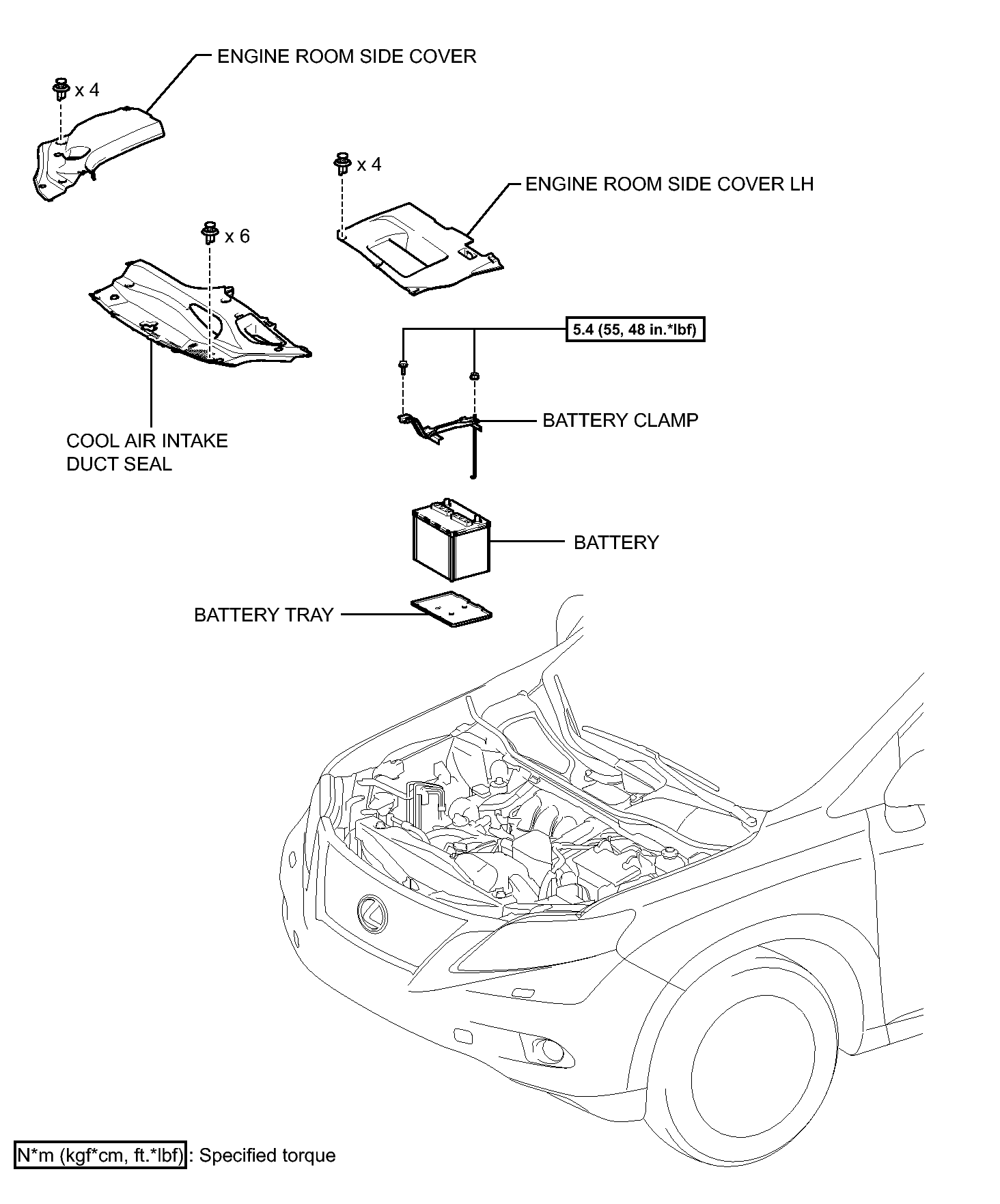 ENGINE ROOM SIDE COVER

x 4

x 4

ENGINE ROOM SIDE COVER LH

x 6

5.4 (55, 48 in.*lbf)

BATTERY CLAMP

COOL AIR INTAKE DUCT SEAL

BATTERY

BATTERY TRAY

N*m (kgf*cm, ft.*lbf) : Specified torque