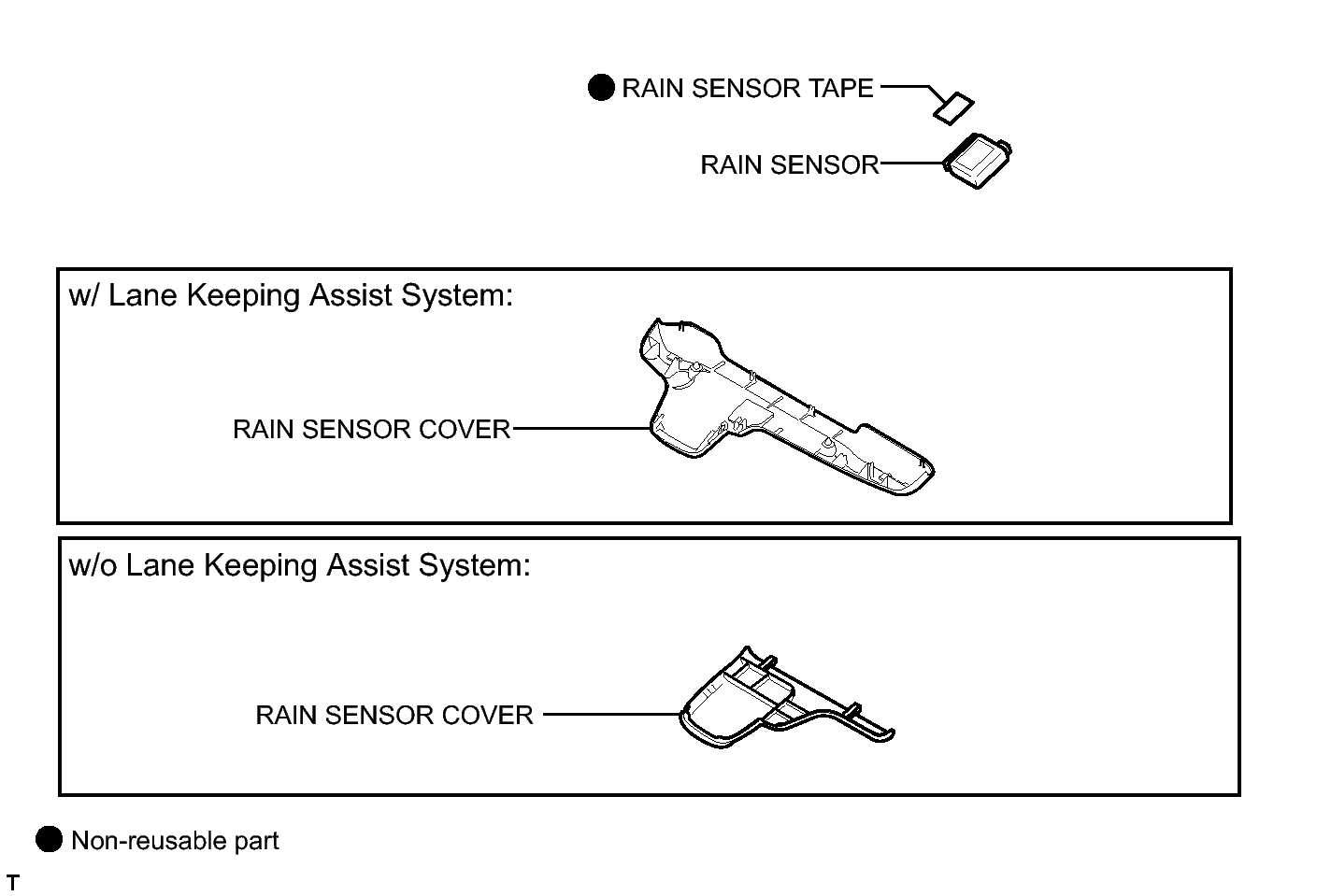 ● RAIN SENSOR TAPE

RAIN SENSOR

w/ Lane Keeping Assist System:

RAIN SENSOR COVER

w/o Lane Keeping Assist System:

RAIN SENSOR COVER

● Non-reusable part

T