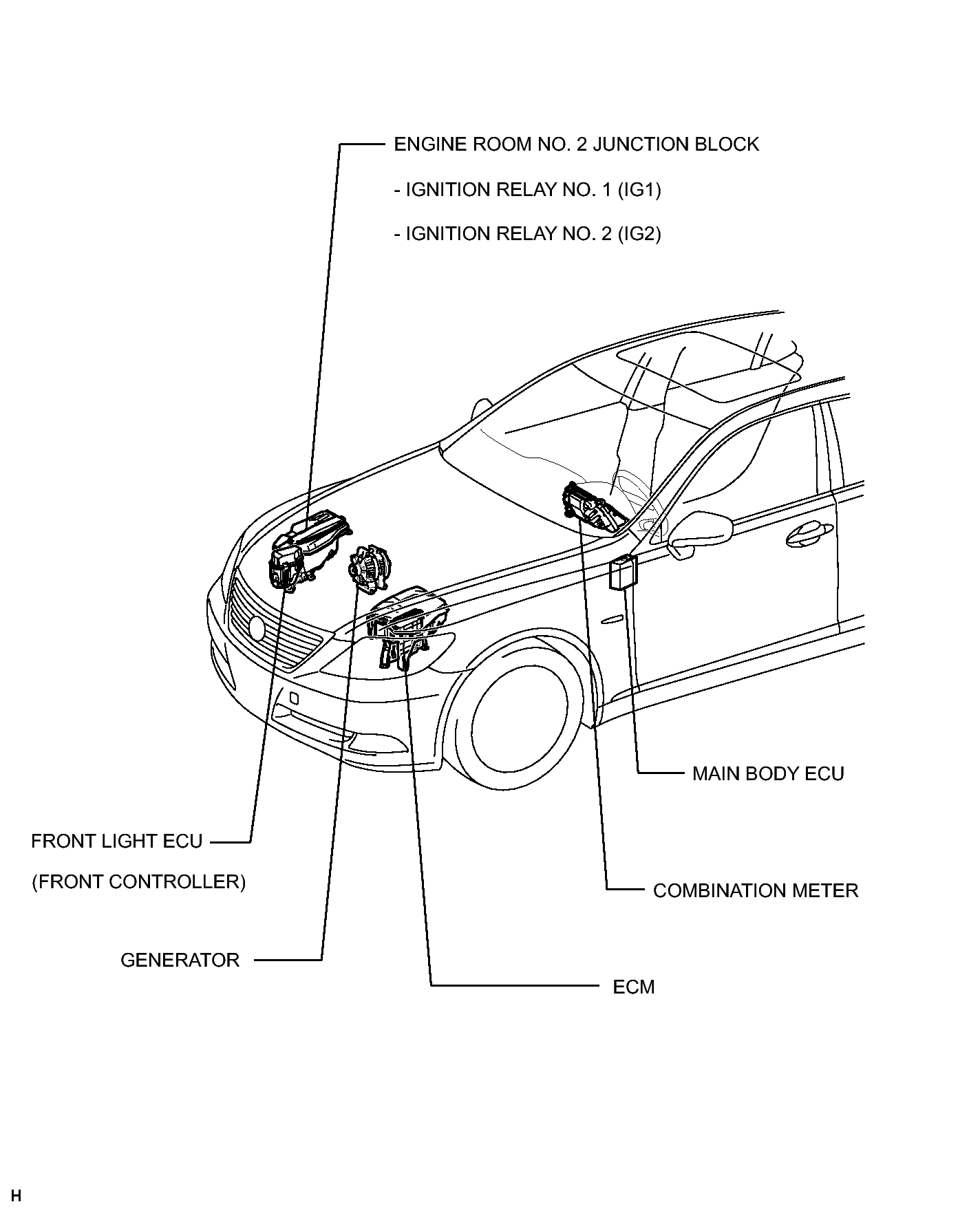 ENGINE ROOM NO. 2 JUNCTION BLOCK

- IGNITION RELAY NO. 1 (IG1)

- IGNITION RELAY NO. 2 (IG2)

MAIN BODY ECU

FRONT LIGHT ECU

(FRONT CONTROLLER)

COMBINATION METER

GENERATOR

ECM

H